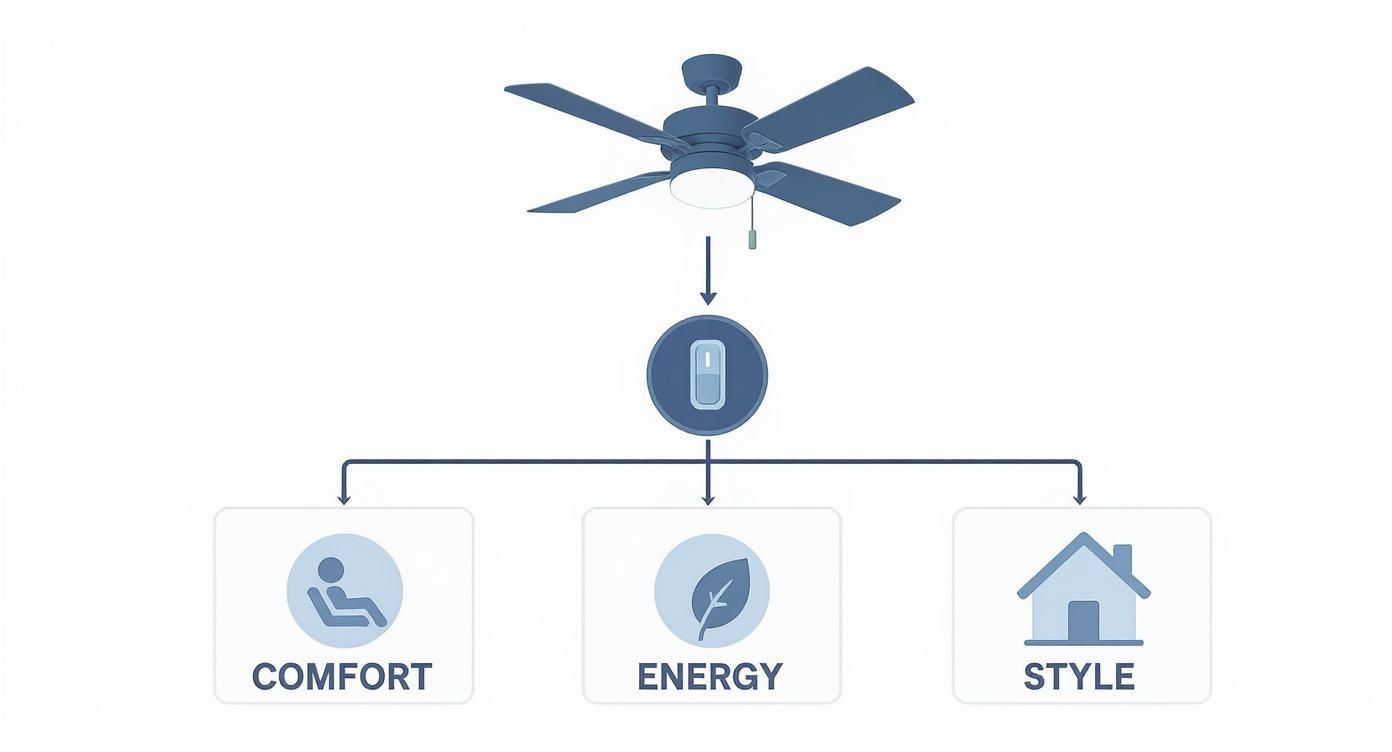 COMFORT

ENERGY

STYLE