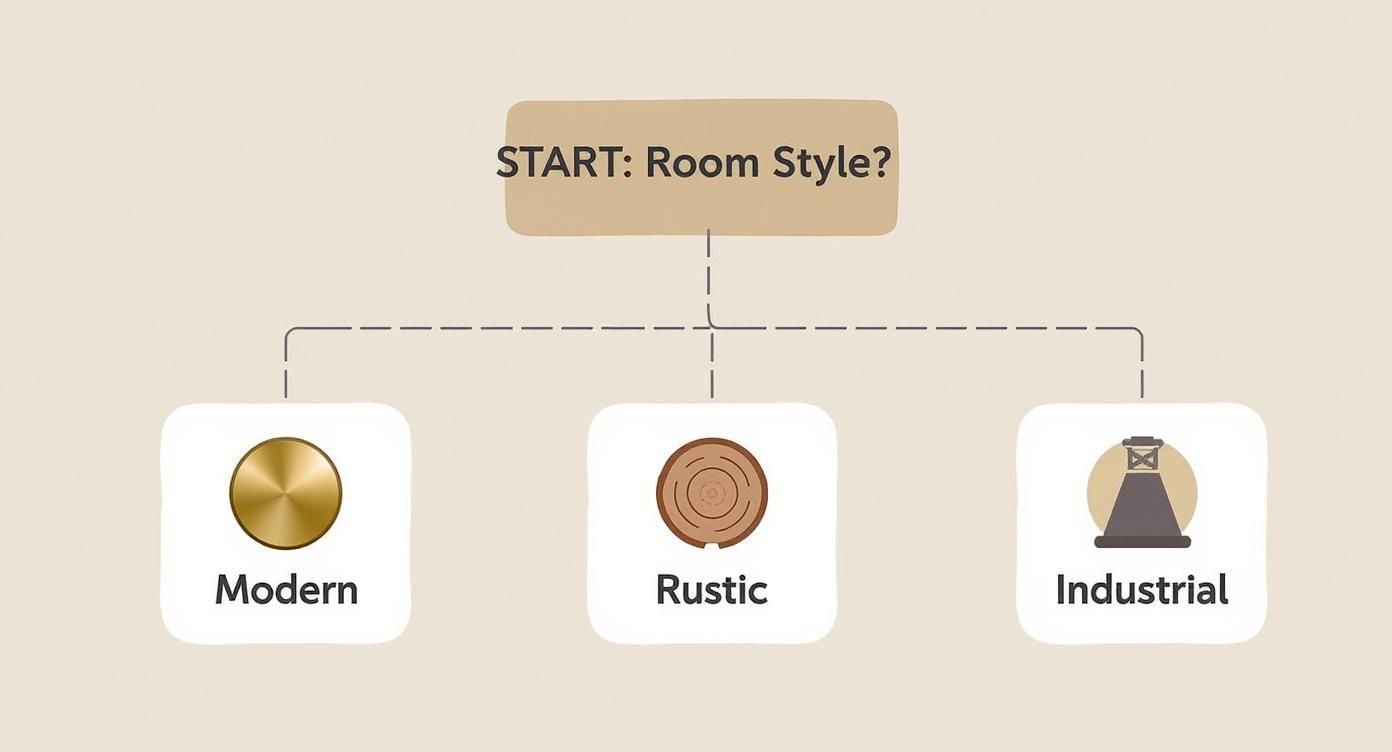 START: Room Style?

Modern

Rustic

Industrial