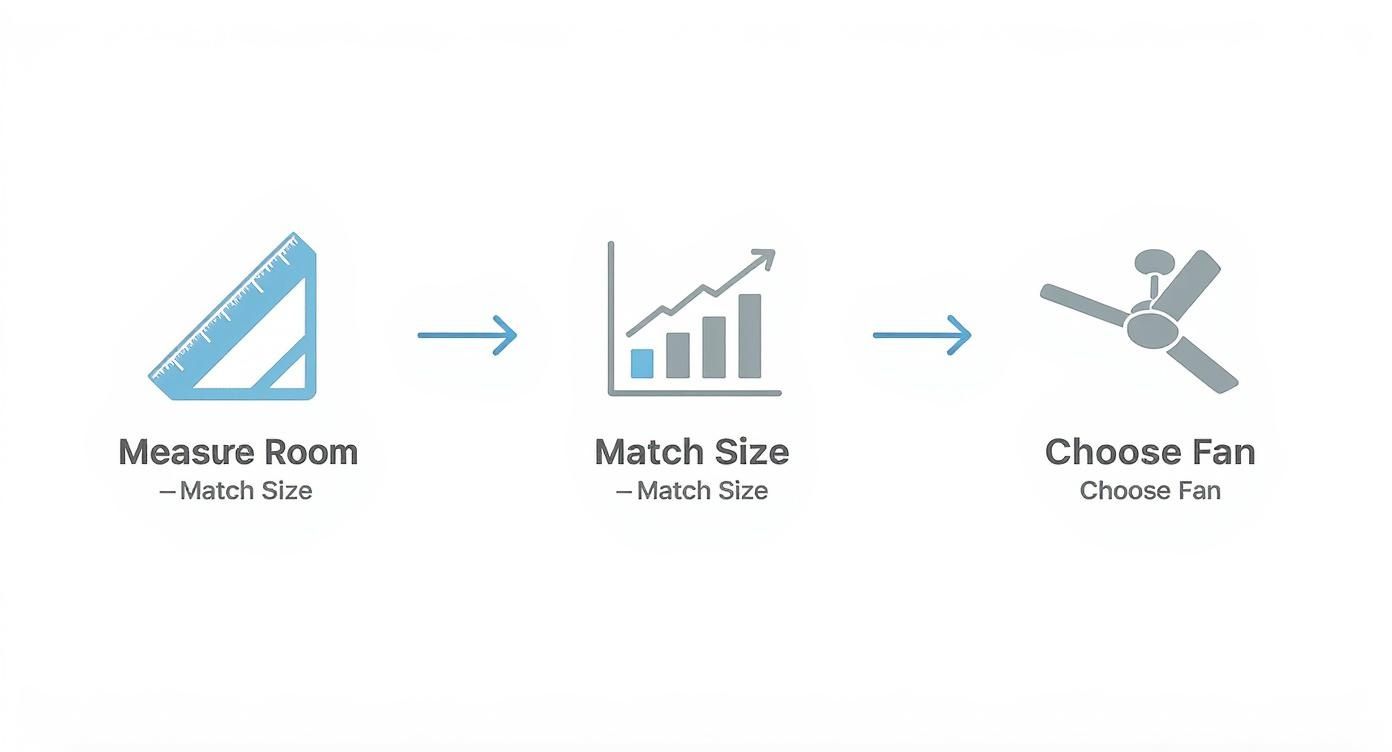 Measure Room
–Match Size

Match Size
–Match Size

Choose Fan
Choose Fan