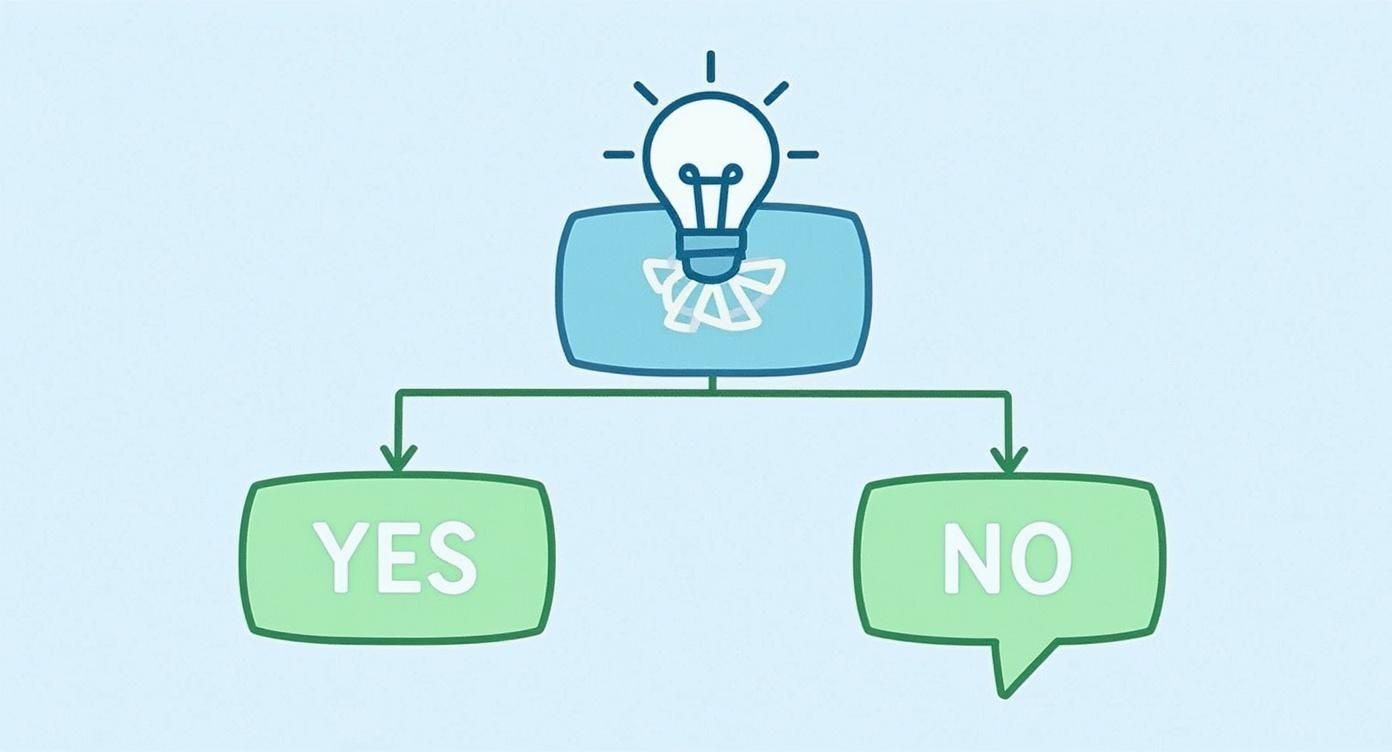 YES

NO