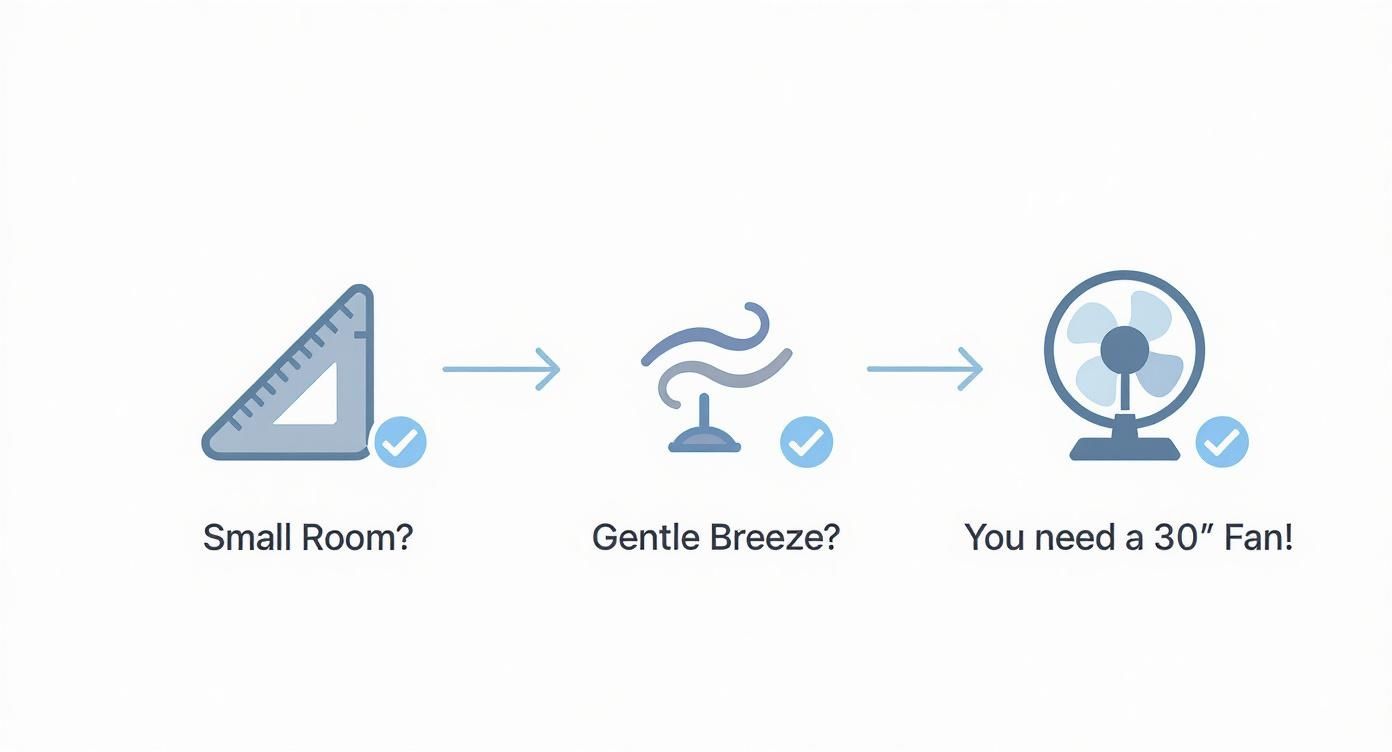 Small Room?

Gentle Breeze?

You need a 30″ Fan!