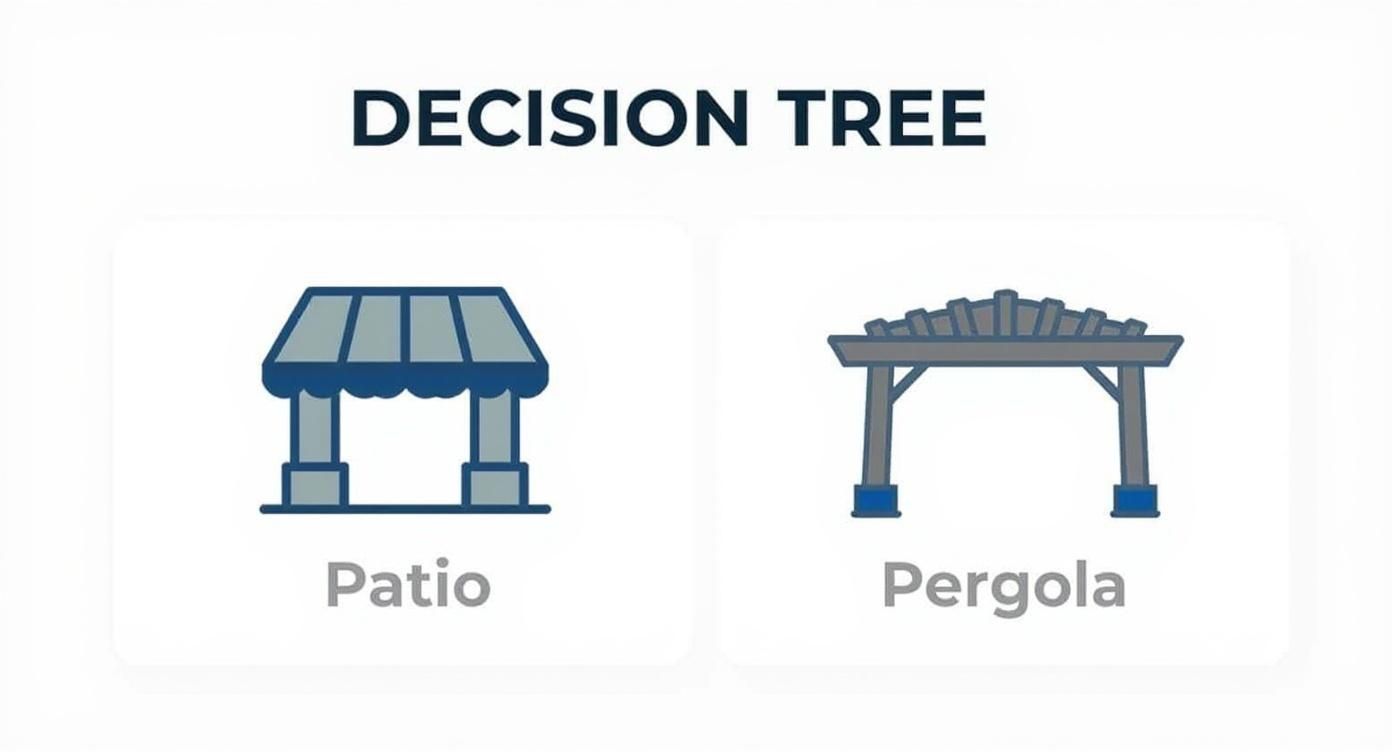 DECISION TREE

Patio

Pergola