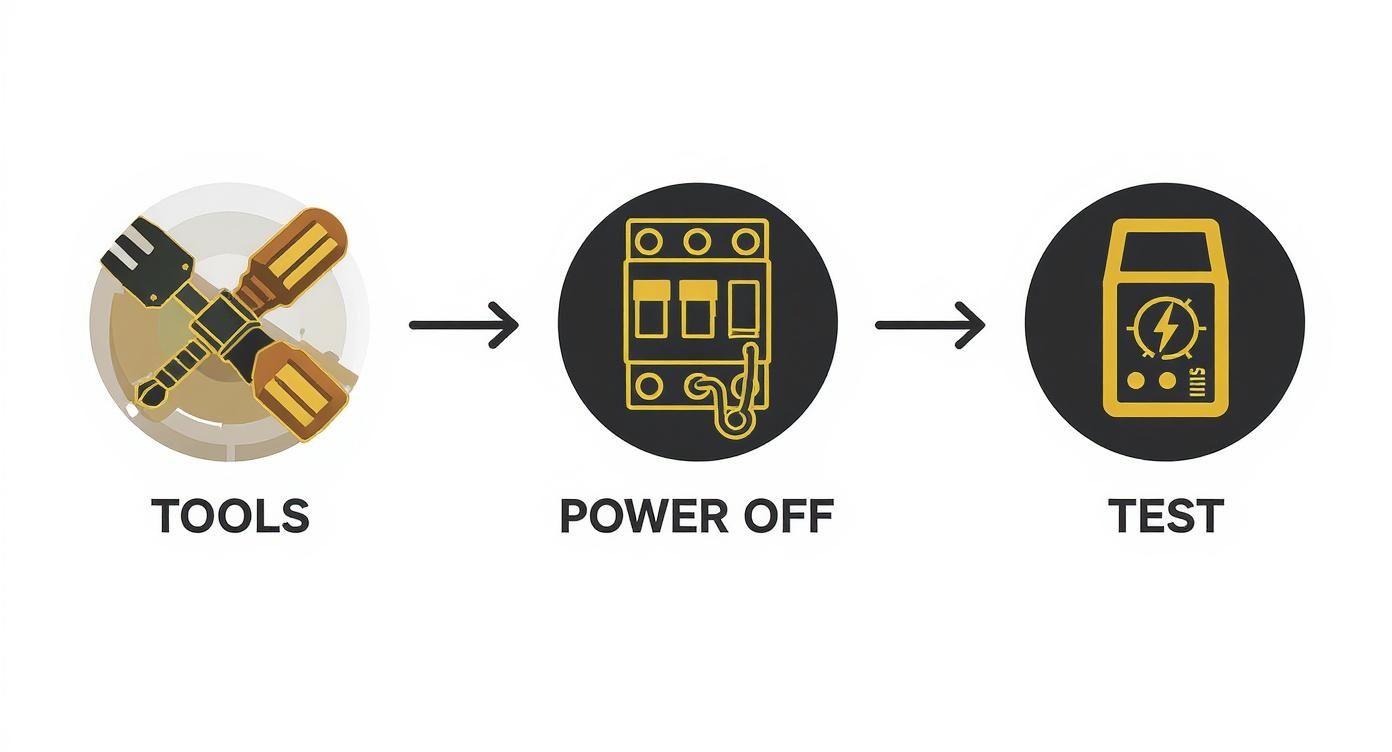 TOOLS

POWER OFF

TEST