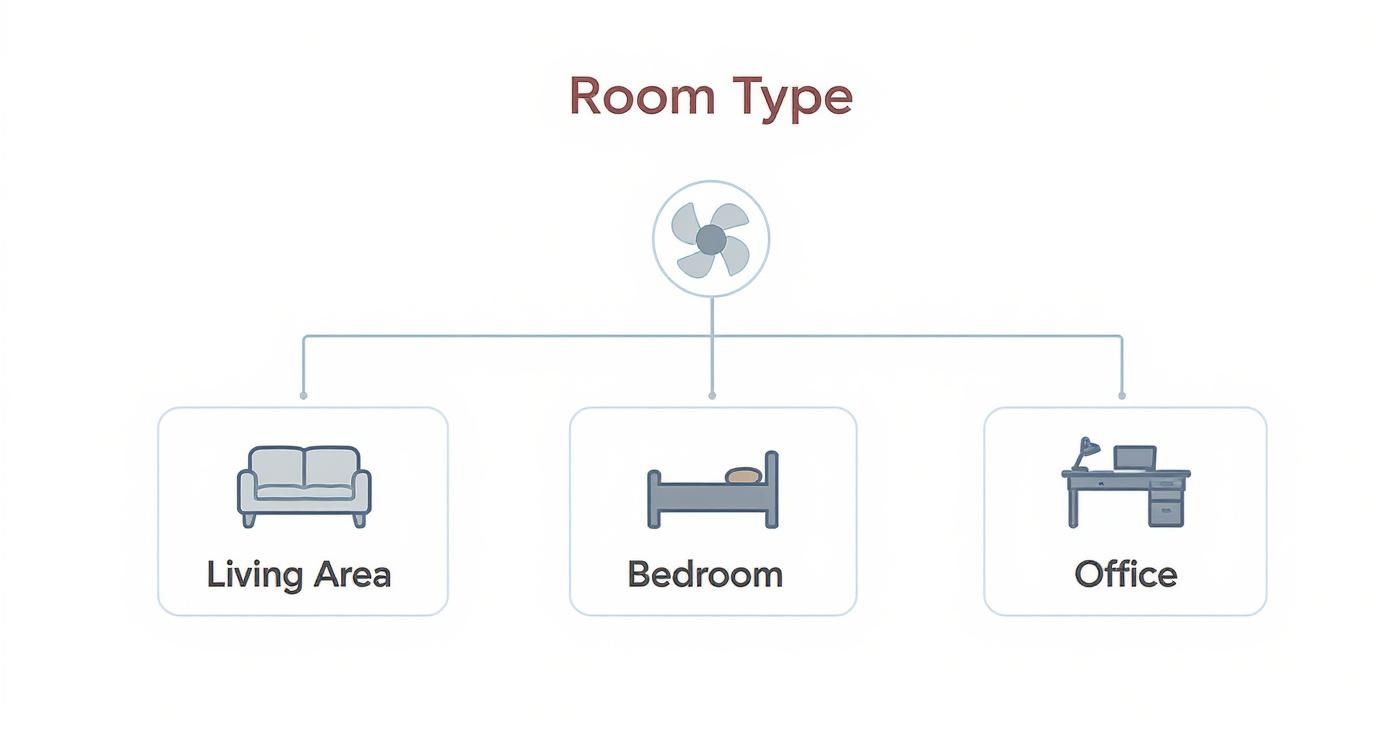 Room Type

Living Area

Bedroom

Office