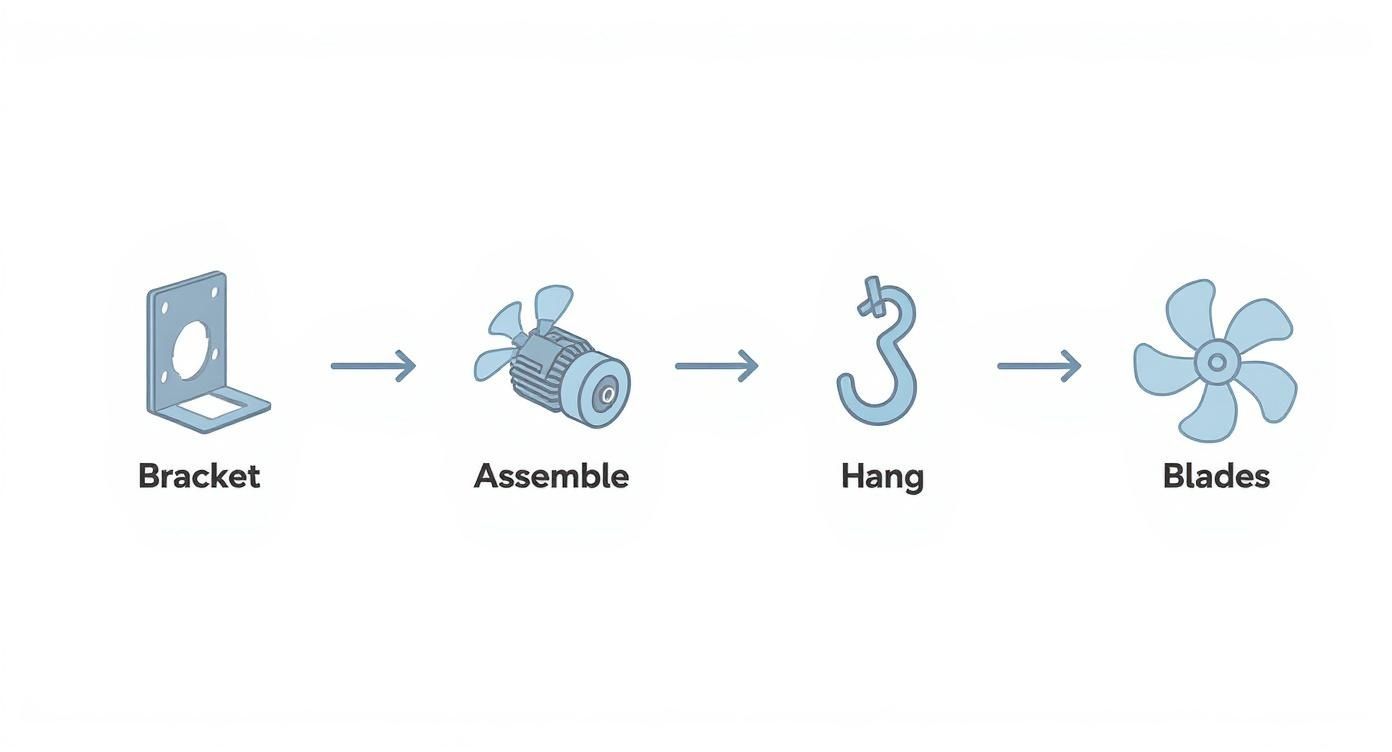 Bracket

Assemble

Hang

Blades