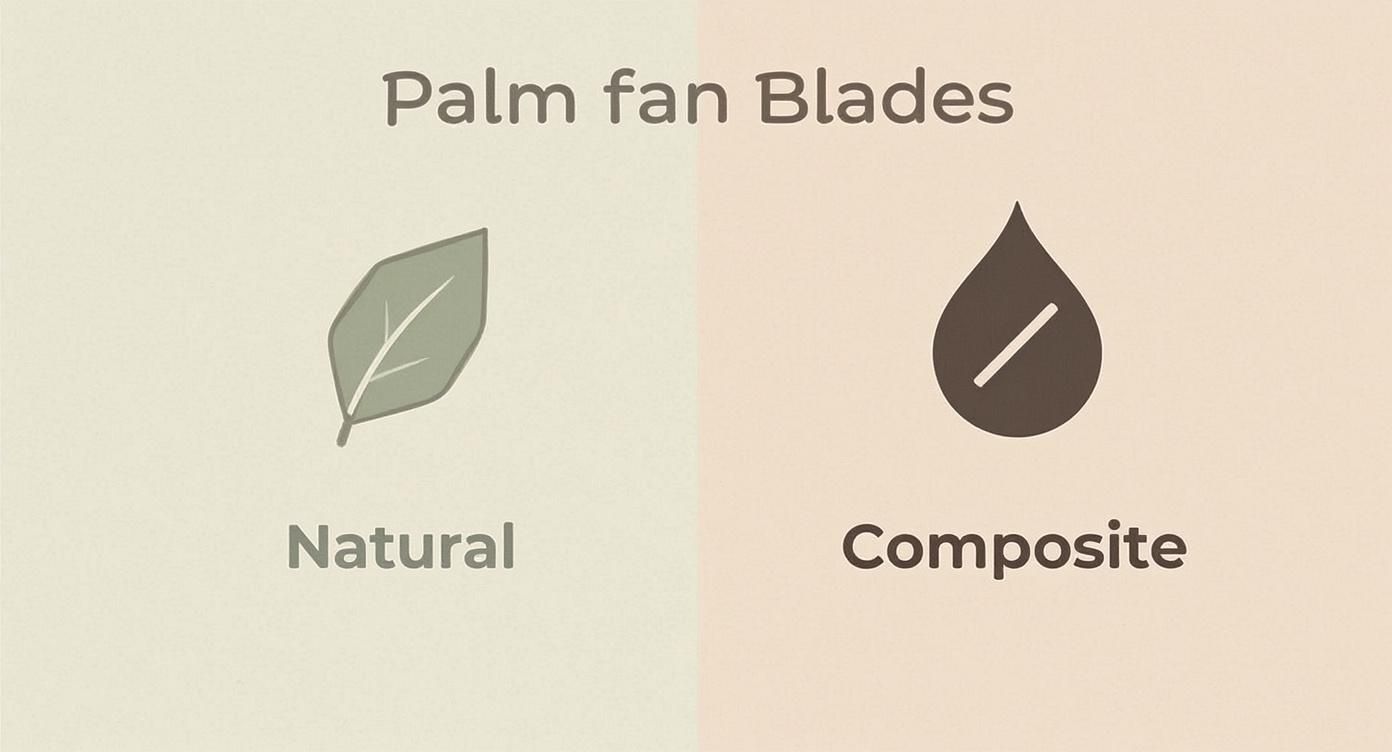 Palm fan Blades

Natural

Composite