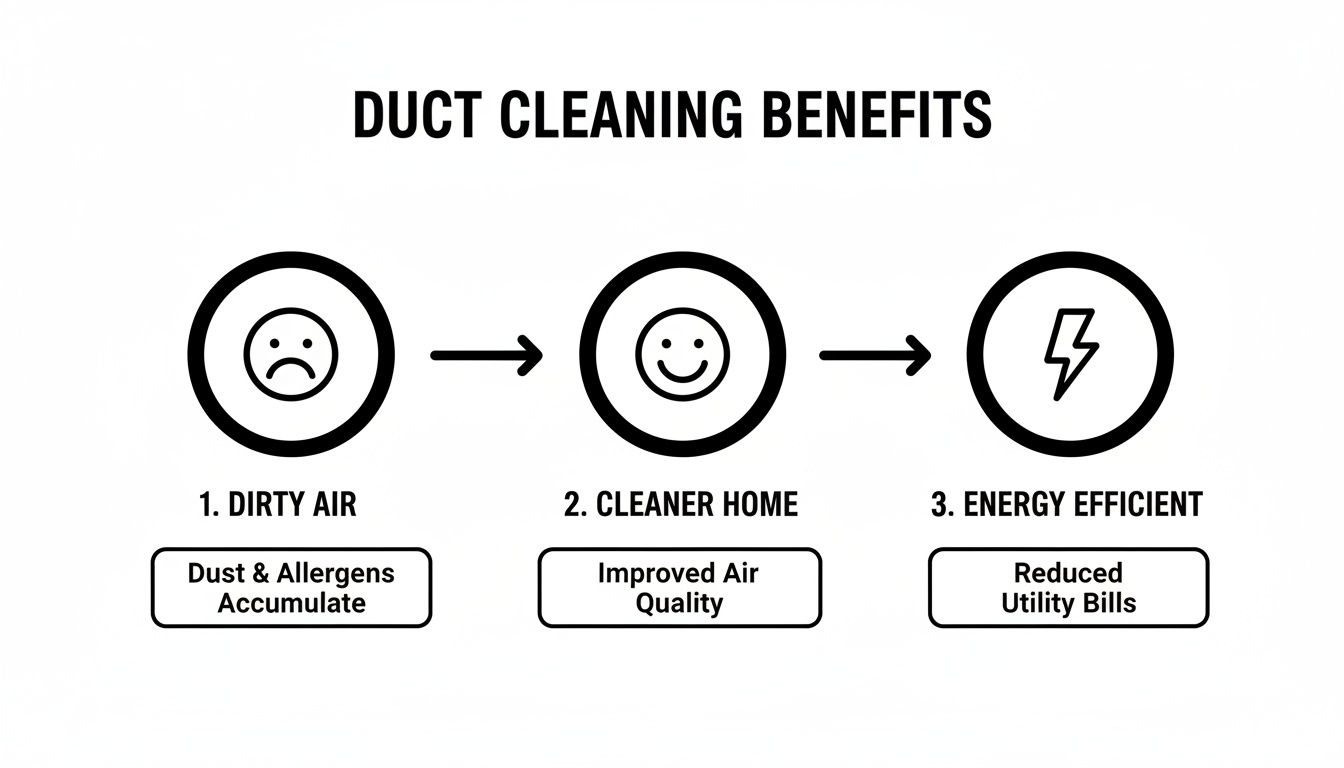 DUCT CLEANING BENEFITS

1. DIRTY AIR

Dust & Allergens Accumulate

2. CLEANER HOME

Improved Air Quality

3. ENERGY EFFICIENT

Reduced Utility Bills