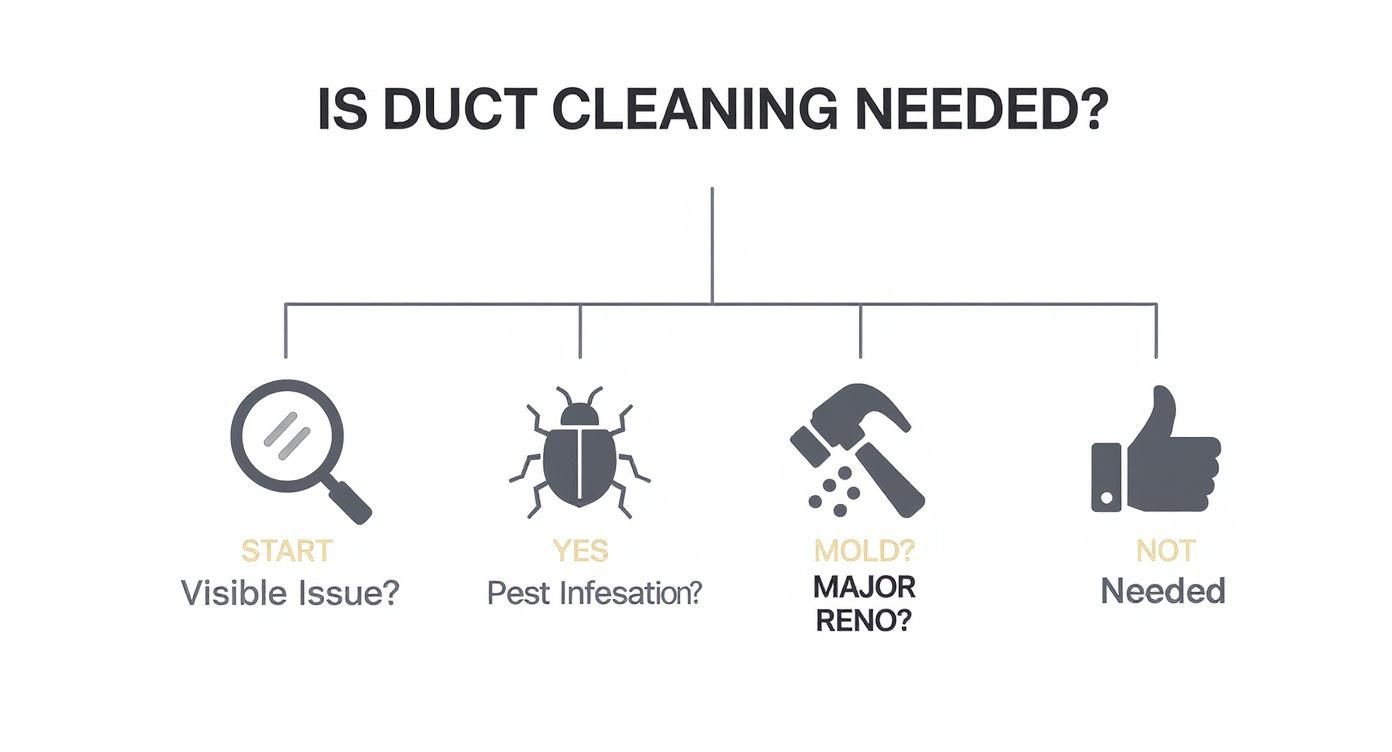 IS DUCT CLEANING NEEDED?

START
Visible Issue?

YES
Pest Infesation?

MOLD?
MAJOR RENO?

NOT
Needed