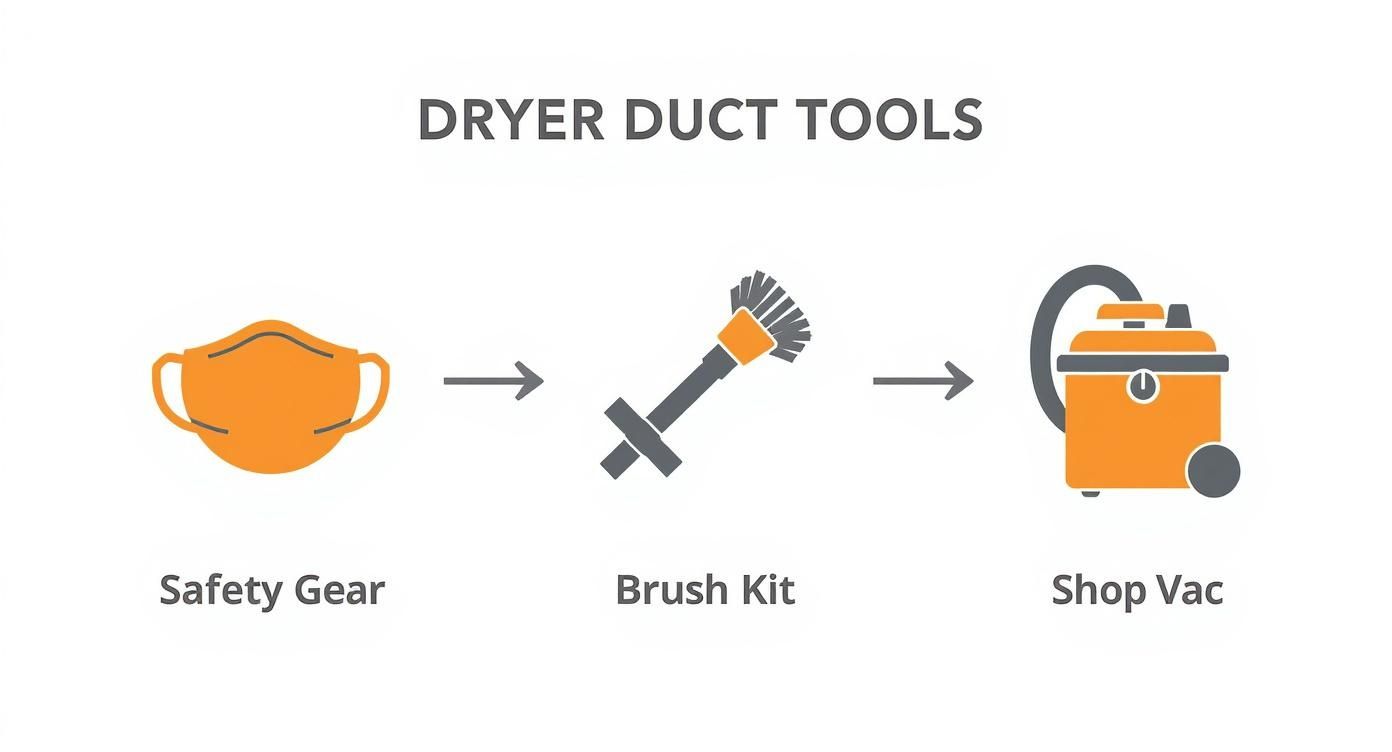 DRYER DUCT TOOLS

Safety Gear

Brush Kit

Shop Vac