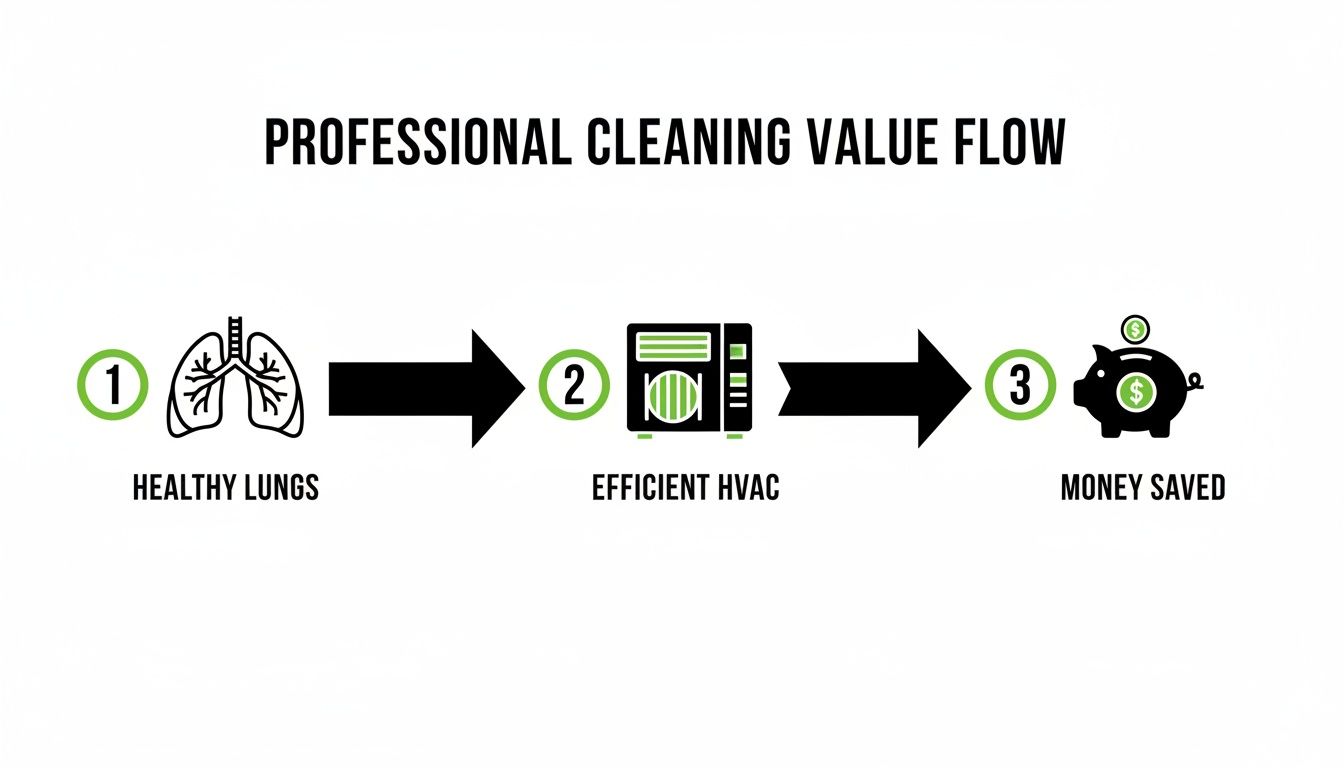 PROFESSIONAL CLEANING VALUE FLOW

1
HEALTHY LUNGS

2
EFFICIENT HVAC

3
$
$
MONEY SAVED