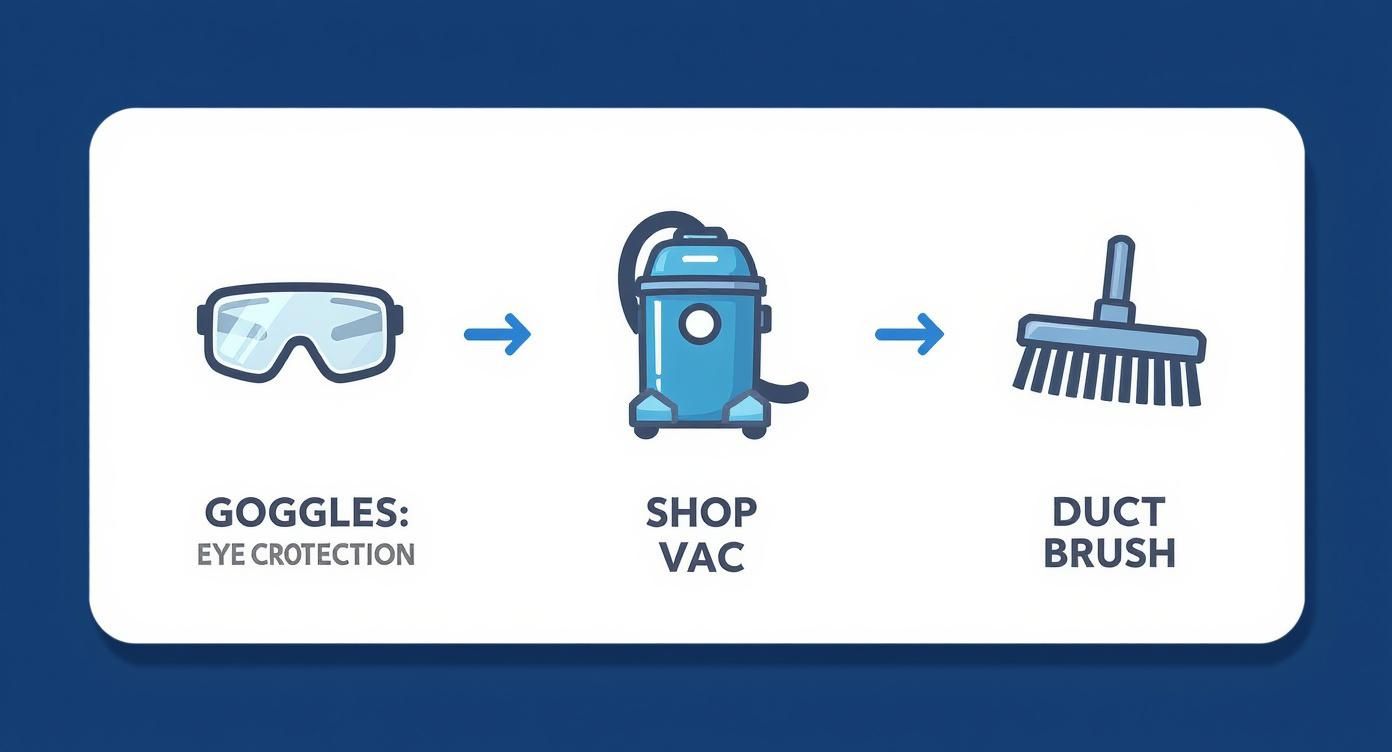 GOGGLES:
EYE CROTECTION

SHOP
VAC

DUCT
BRUSH