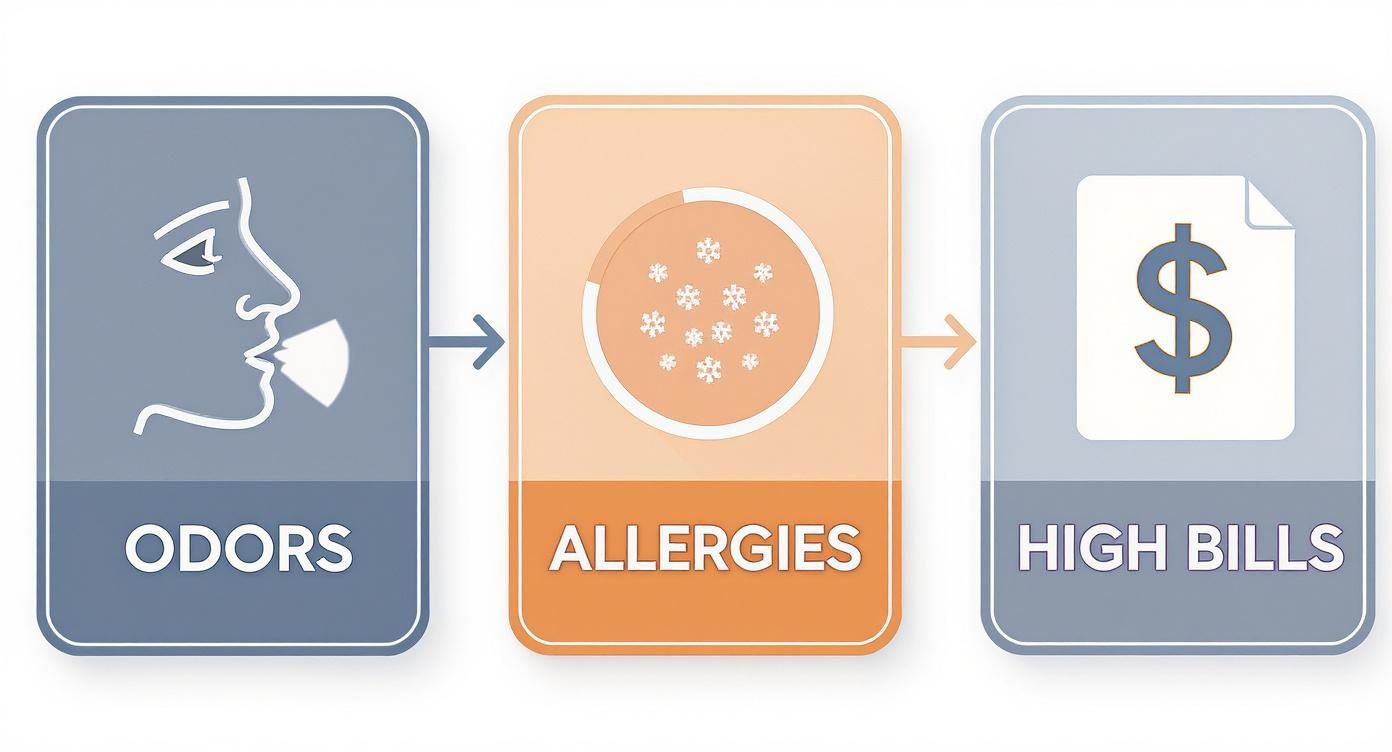 ODORS

ALLERGIES

$

HIGH BILLS