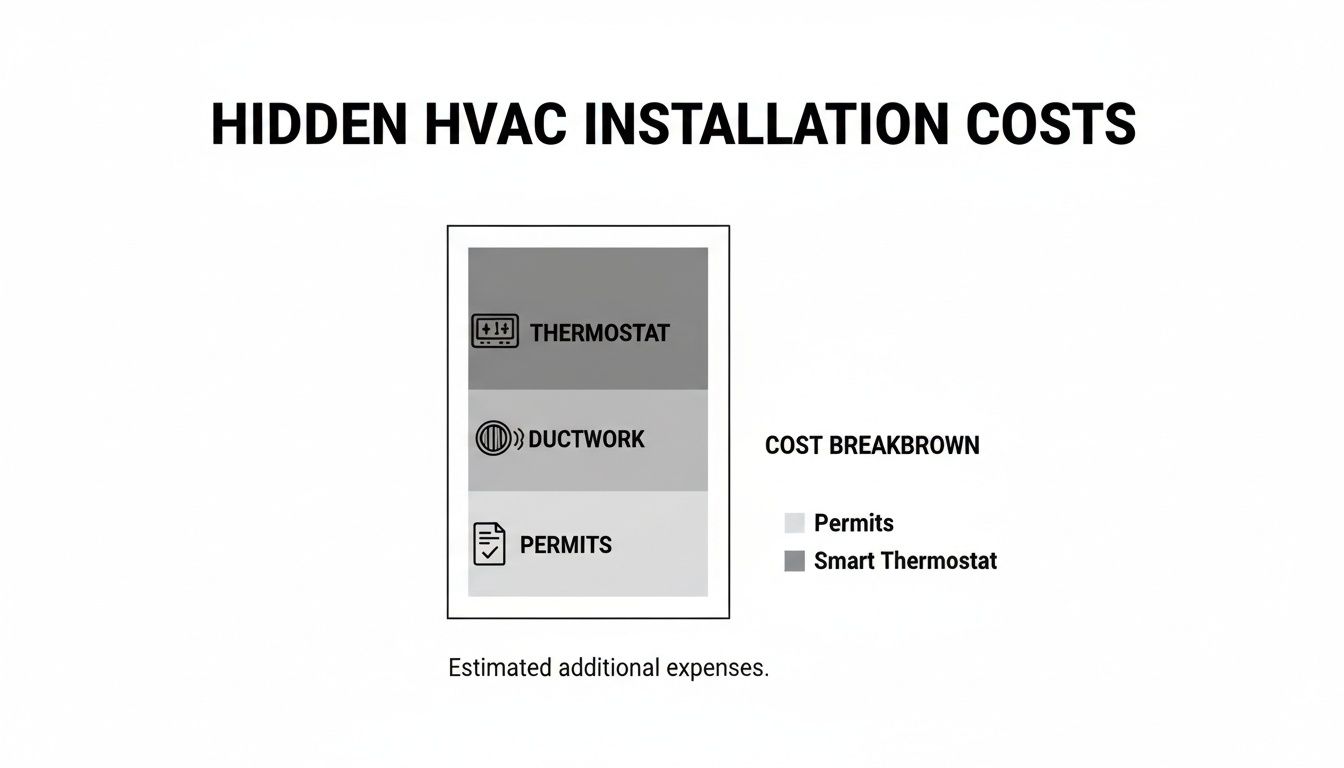 HIDDEN HVAC INSTALLATION COSTS

THERMOSTAT

DUCTWORK

PERMITS

COST BREAKBROWN

Permits
Smart Thermostat

Estimated additional expenses.