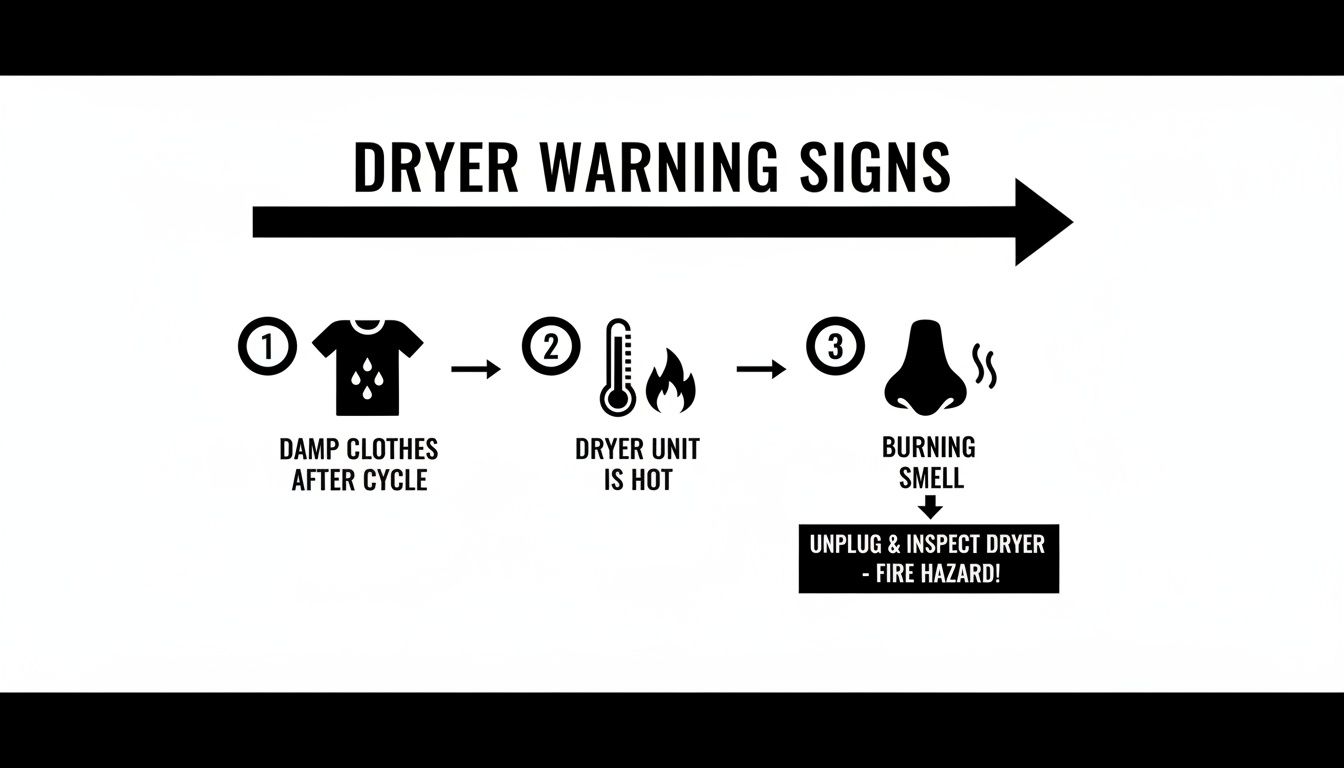 DRYER WARNING SIGNS

1

DAMP CLOTHES AFTER CYCLE

2

DRYER UNIT IS HOT

3

BURNING SMELL

UNPLUG & INSPECT DRYER - FIRE HAZARD!