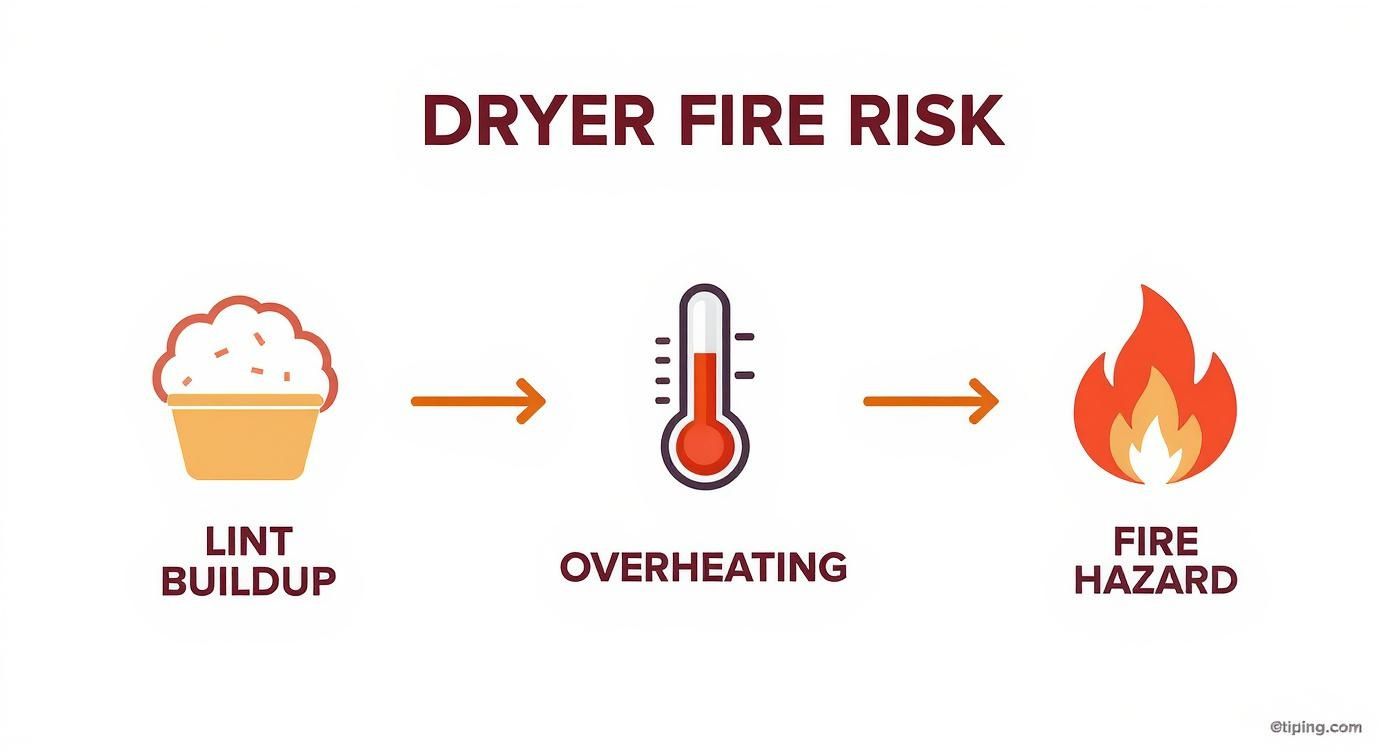 DRYER FIRE RISK

LINT BUILDUP

OVERHEATING

FIRE HAZARD

©tiping.com