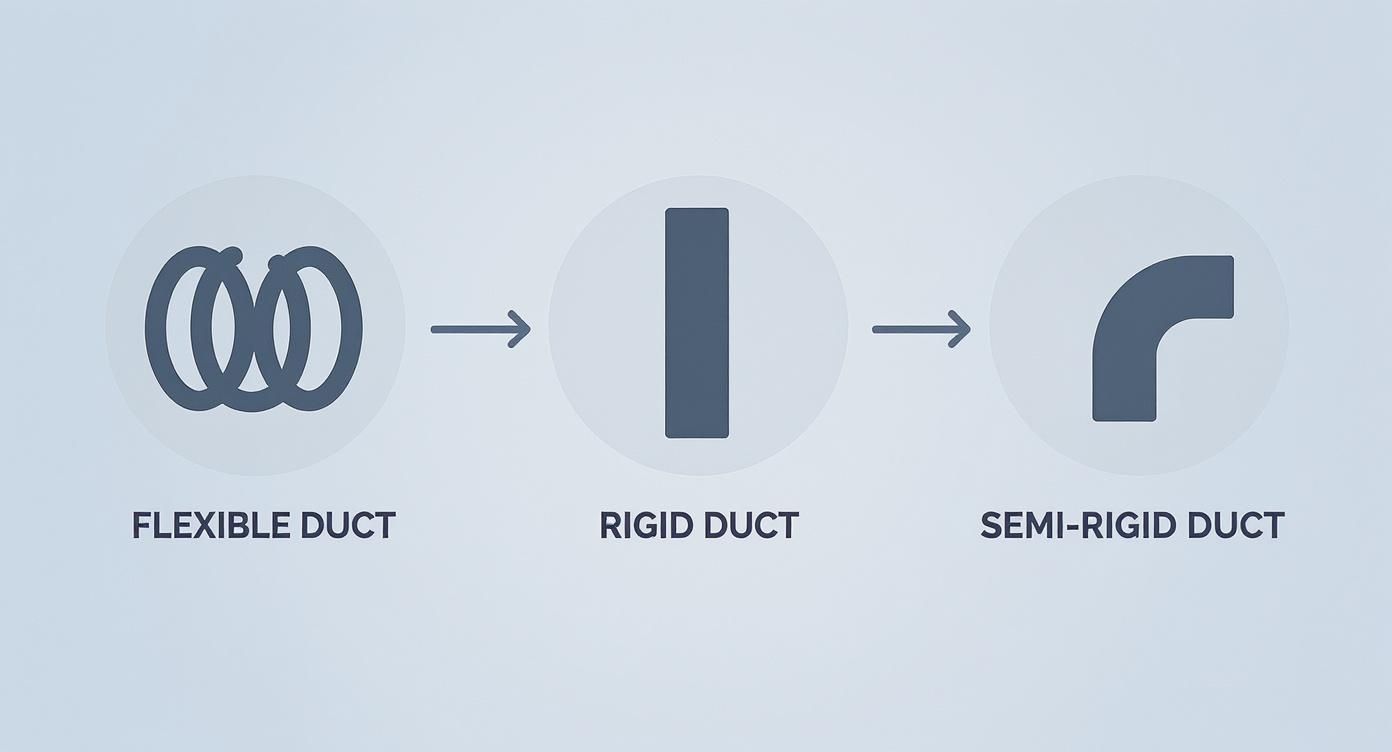 FLEXIBLE DUCT

RIGID DUCT

SEMI-RIGID DUCT