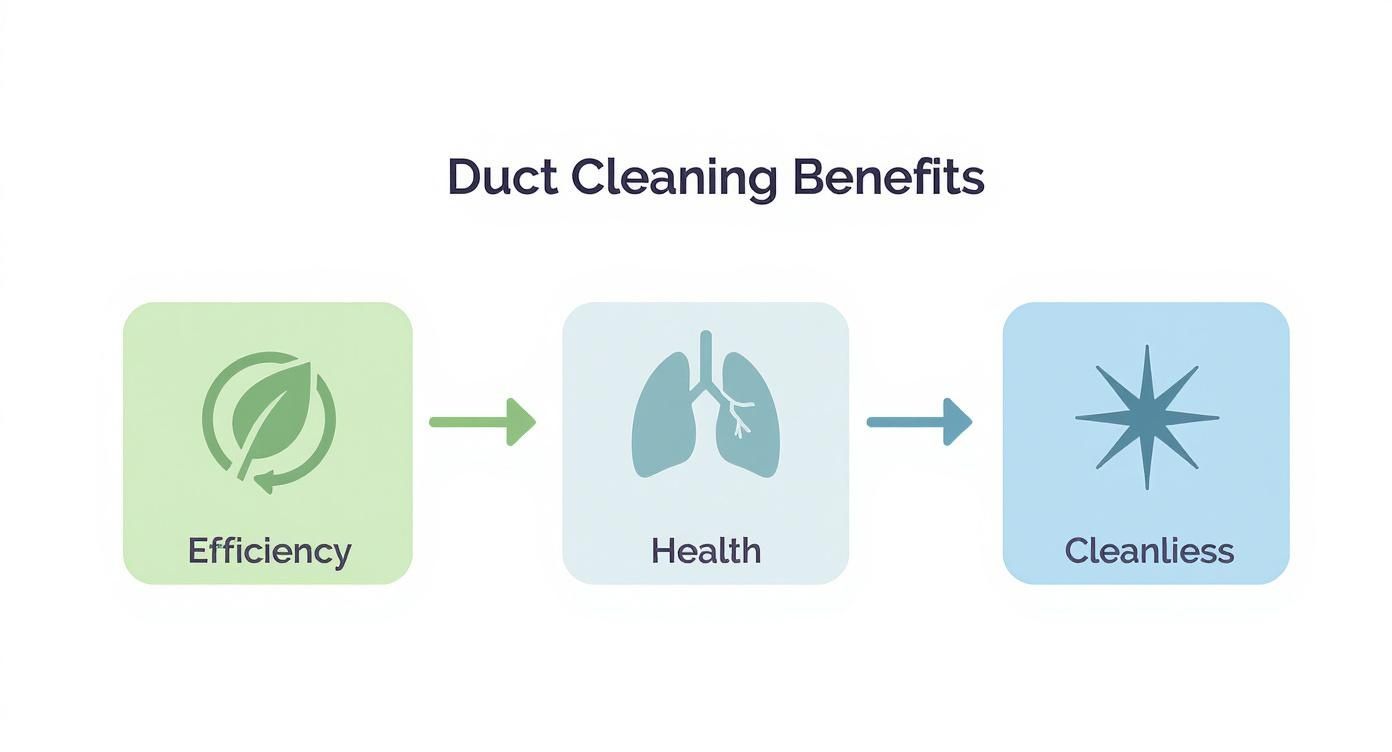 Duct Cleaning Benefits

Efficiency

Health

Cleanliess