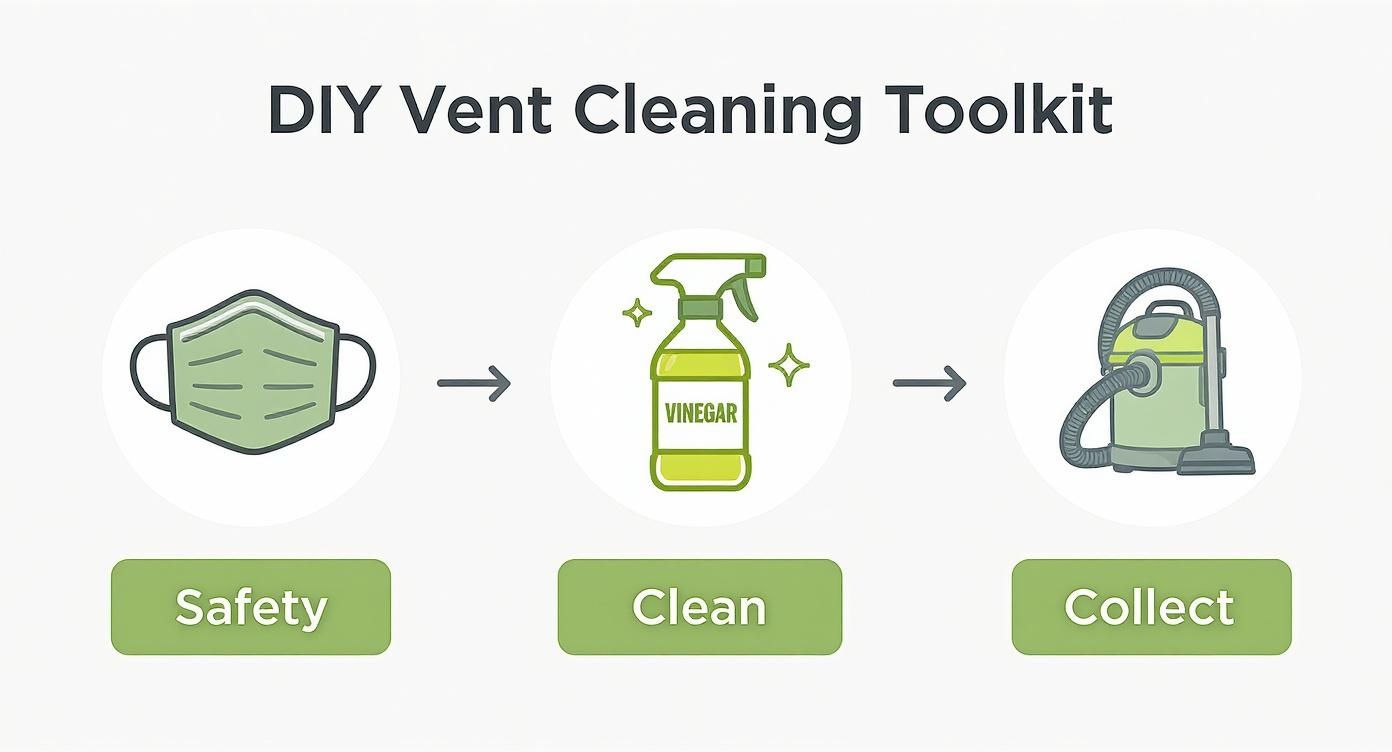 DIY Vent Cleaning Toolkit

VINEGAR

Safety

Clean

Collect