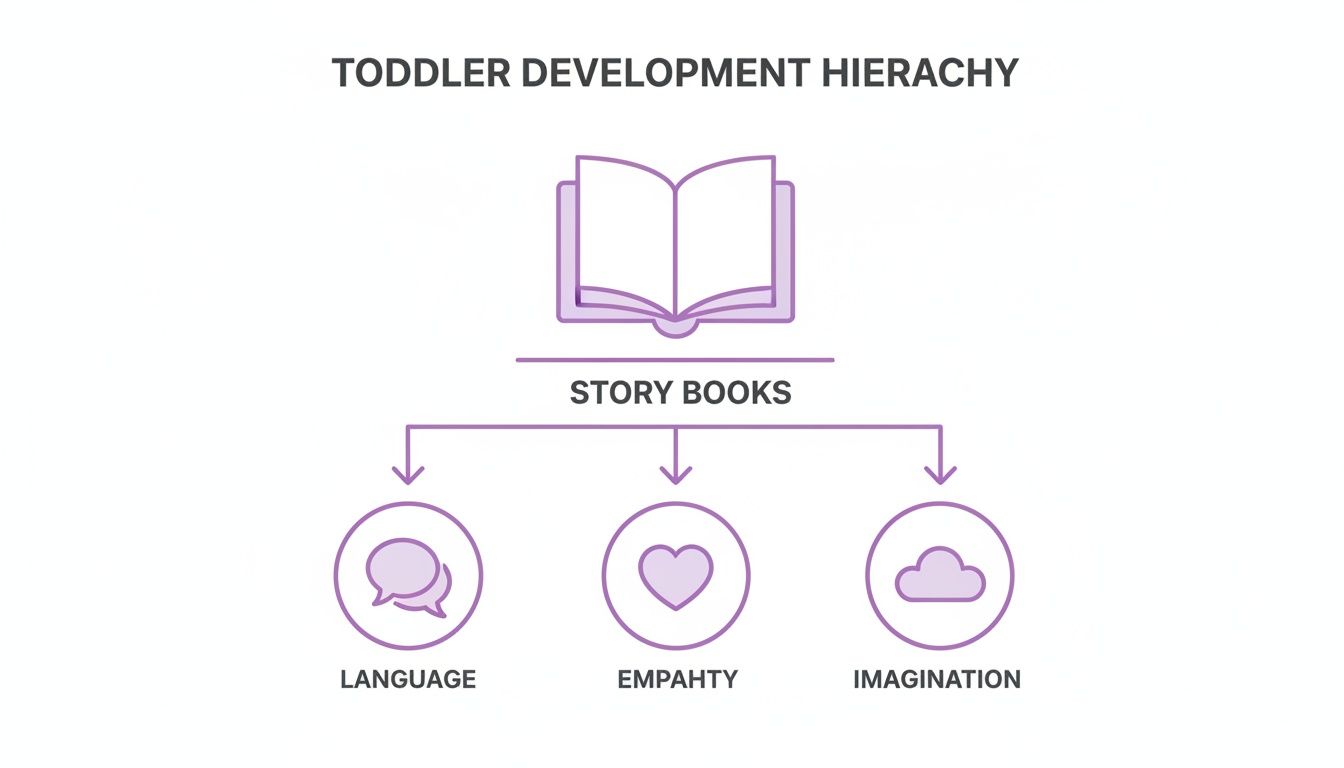 TODDLER DEVELOPMENT HIERACHY

STORY BOOKS

LANGUAGE

EMPAHTY

IMAGINATION