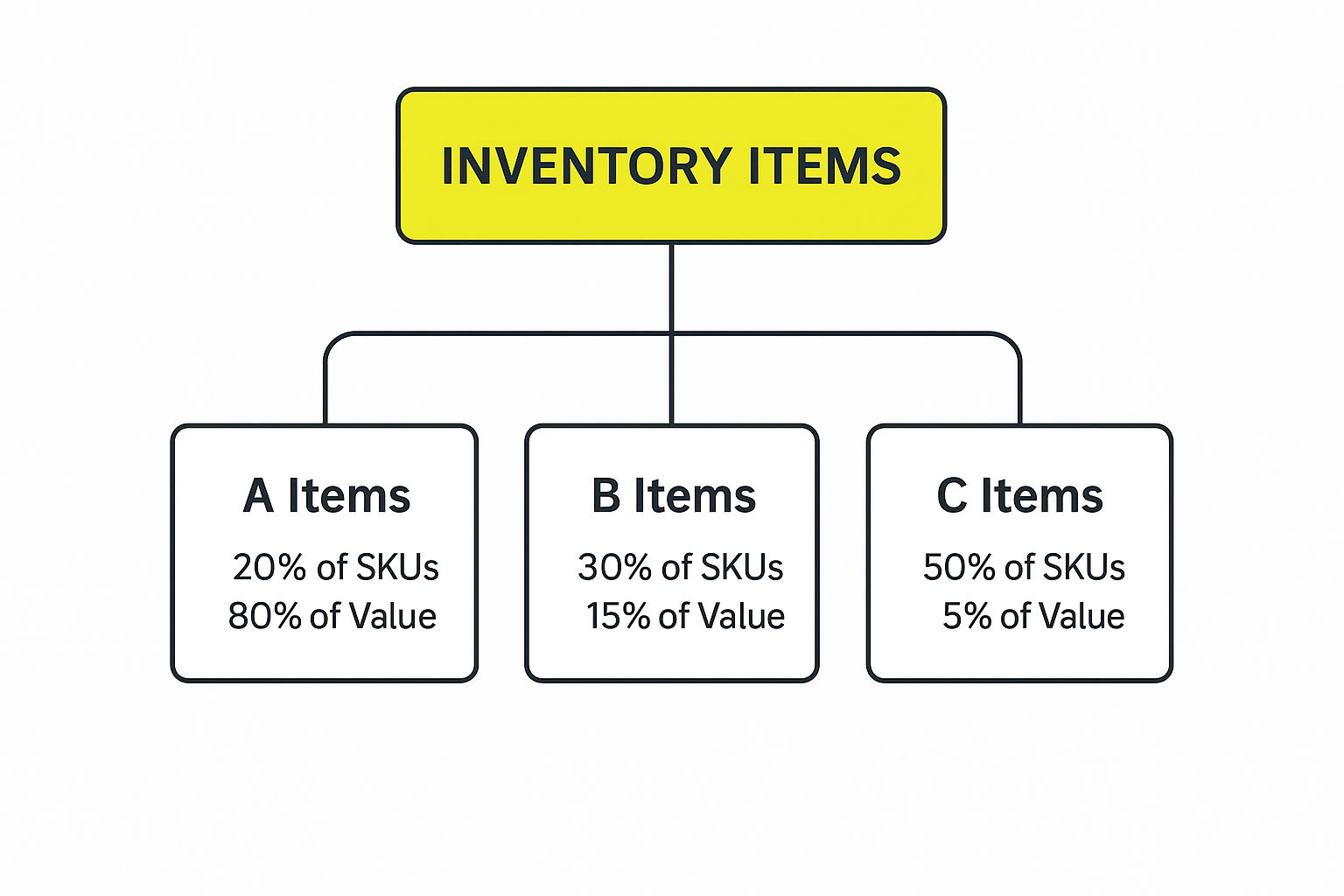 INVENTORY ITEMS

A Items
20% of SKUs
80% of Value

B Items
30% of SKUs
15% of Value

C Items
50% of SKUs
5% of Value