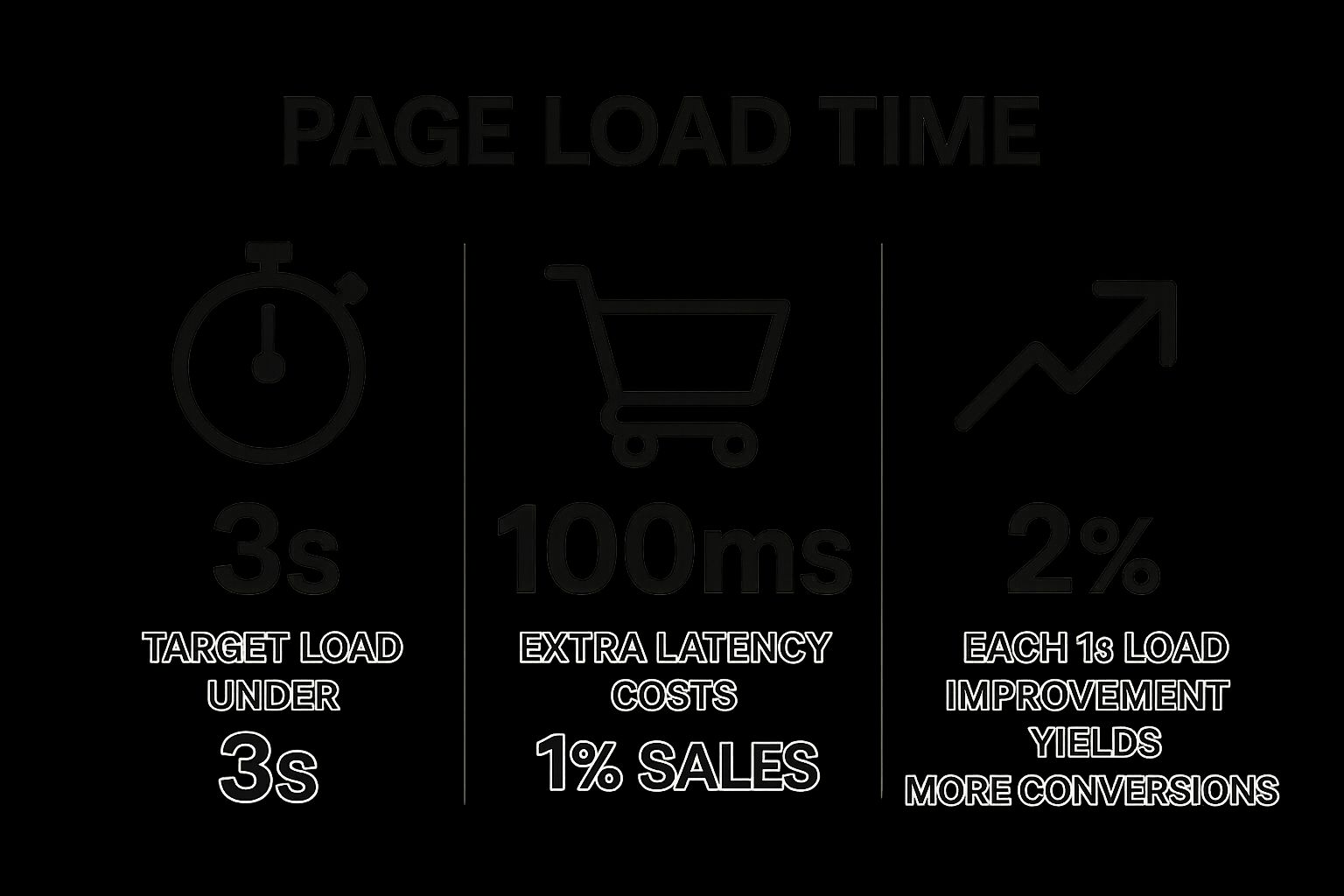 PAGE LOAD TIME

3s

TARGET LOAD UNDER

3s

100ms

EXTRA LATENCY COSTS

1% SALES

2%

EACH 1s LOAD IMPROVEMENT YIELDS MORE CONVERSIONS