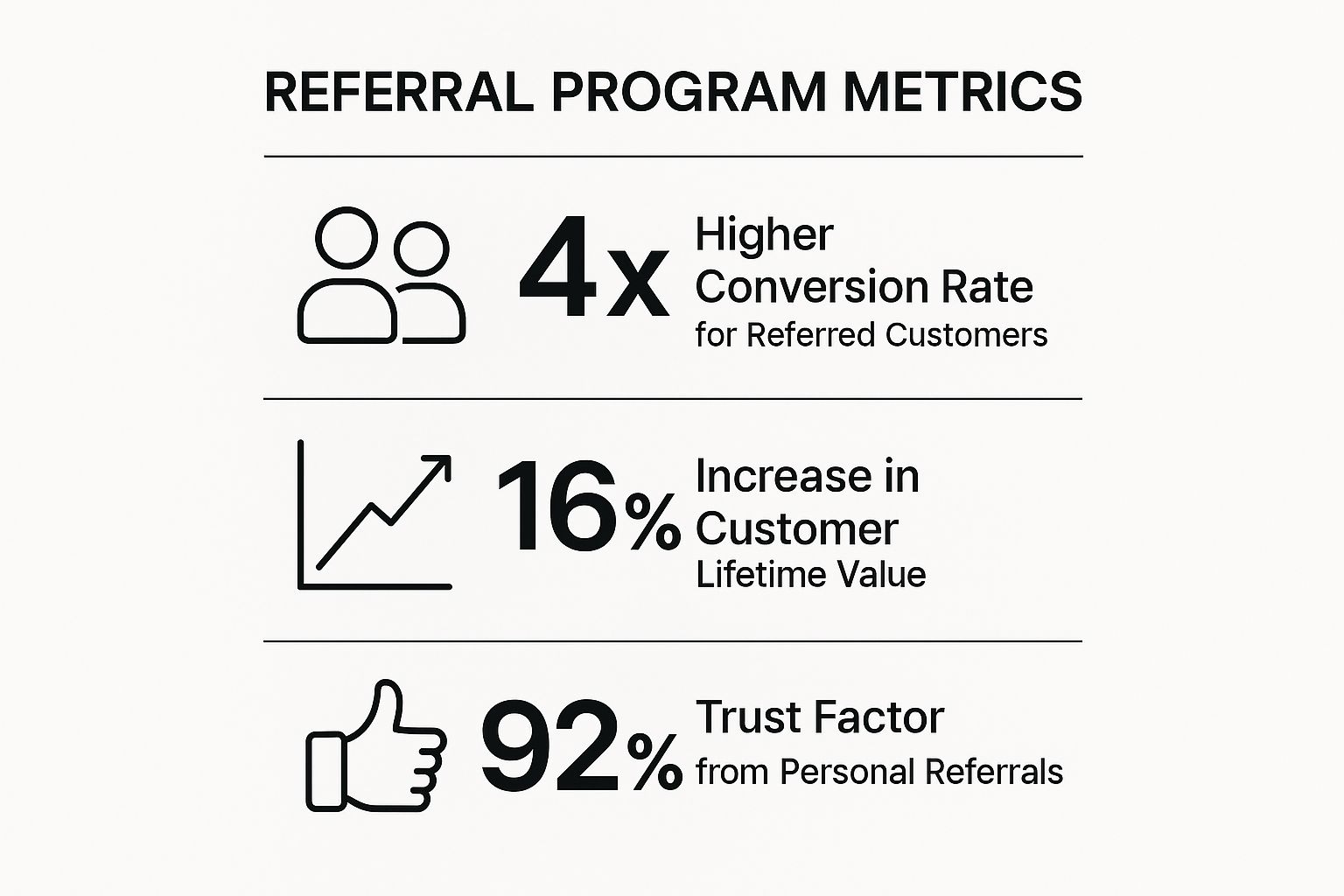 REFERRAL PROGRAM METRICS

4x Higher Conversion Rate for Referred Customers

16% Increase in Customer Lifetime Value

92% Trust Factor from Personal Referrals