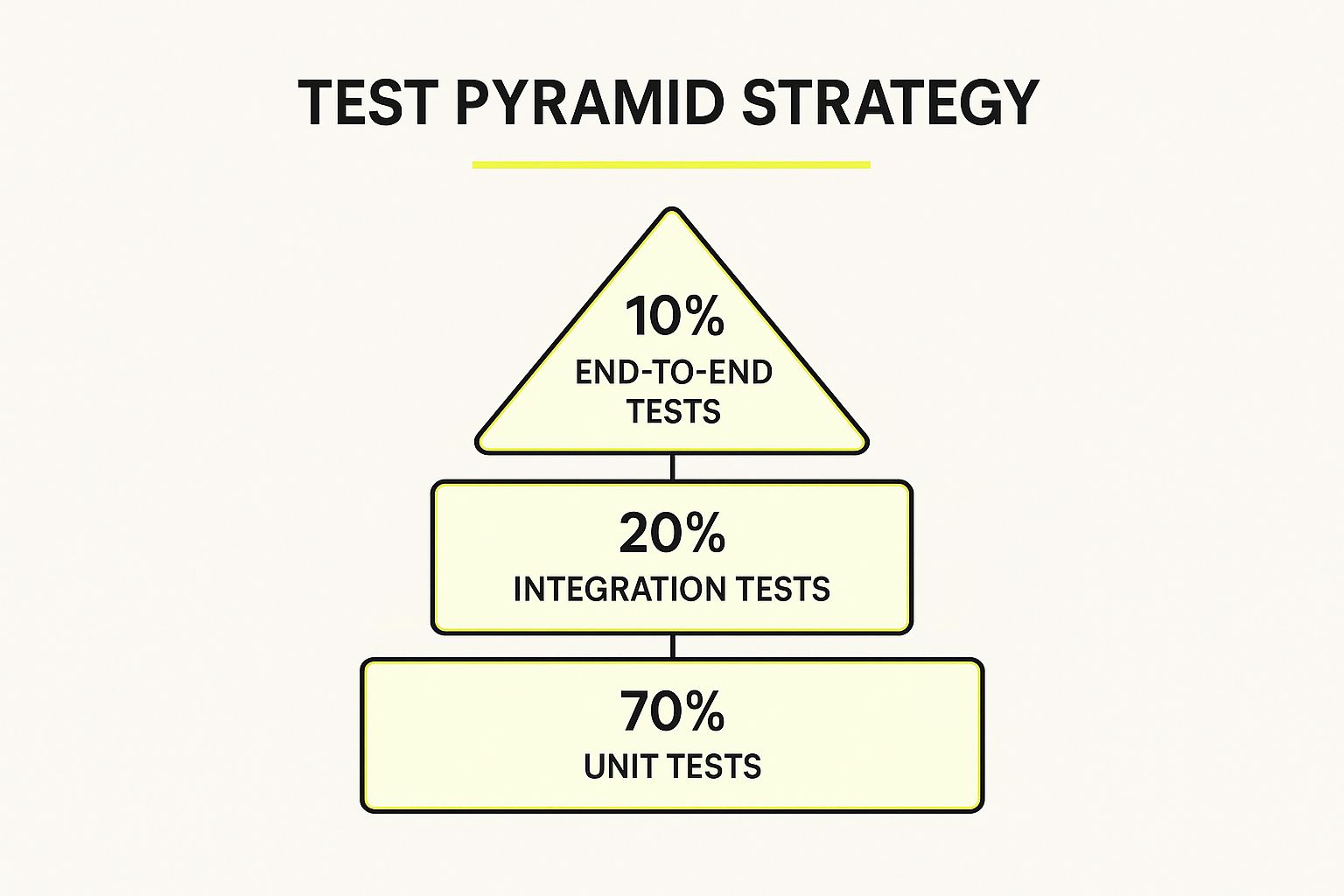 TEST PYRAMID STRATEGY

10%
END-TO-END TESTS

20%
INTEGRATION TESTS

70%
UNIT TESTS