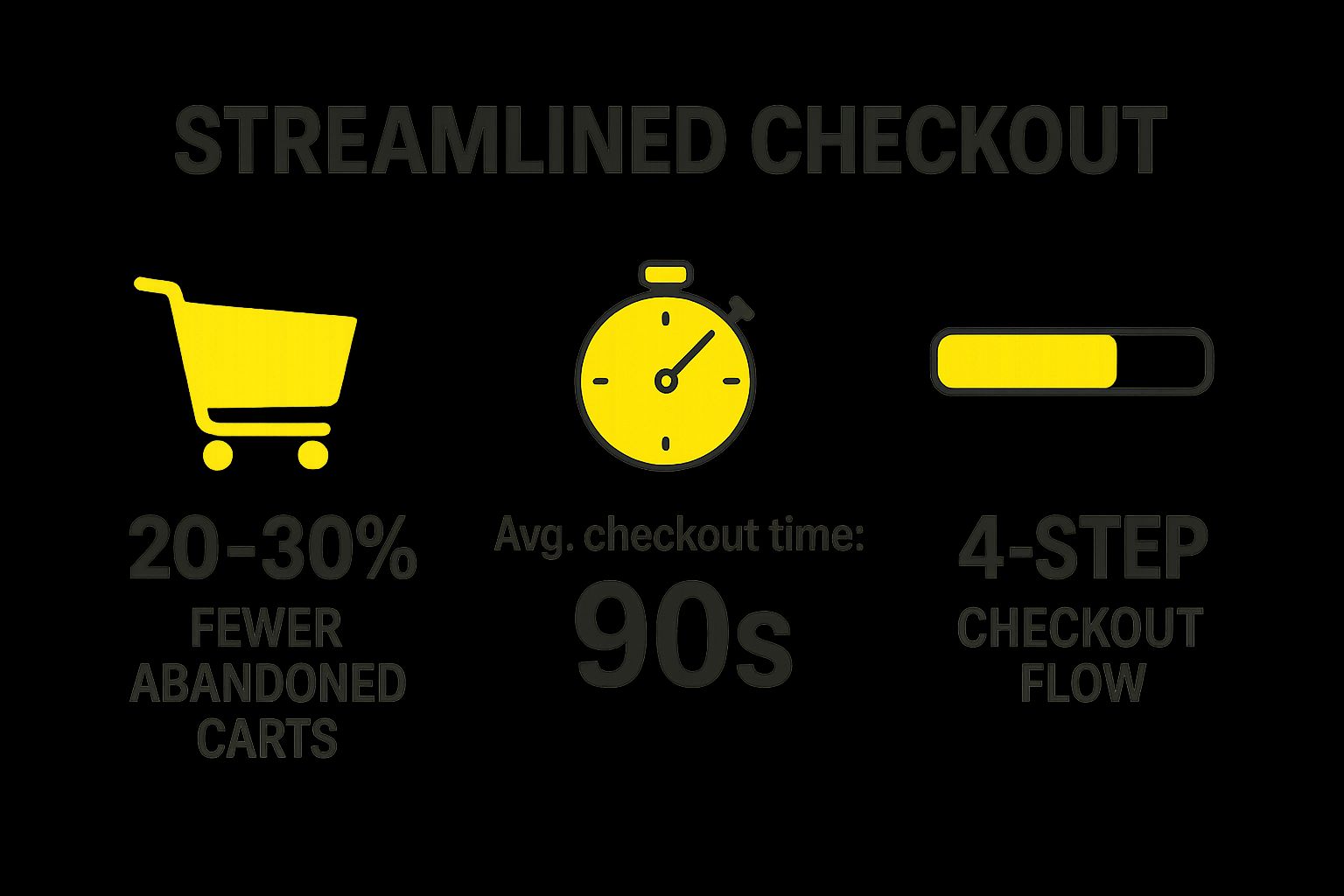 STREAMLINED CHECKOUT

20-30%
FEWER ABANDONED CARTS

Avg. checkout time:
90s

4-STEP
CHECKOUT FLOW