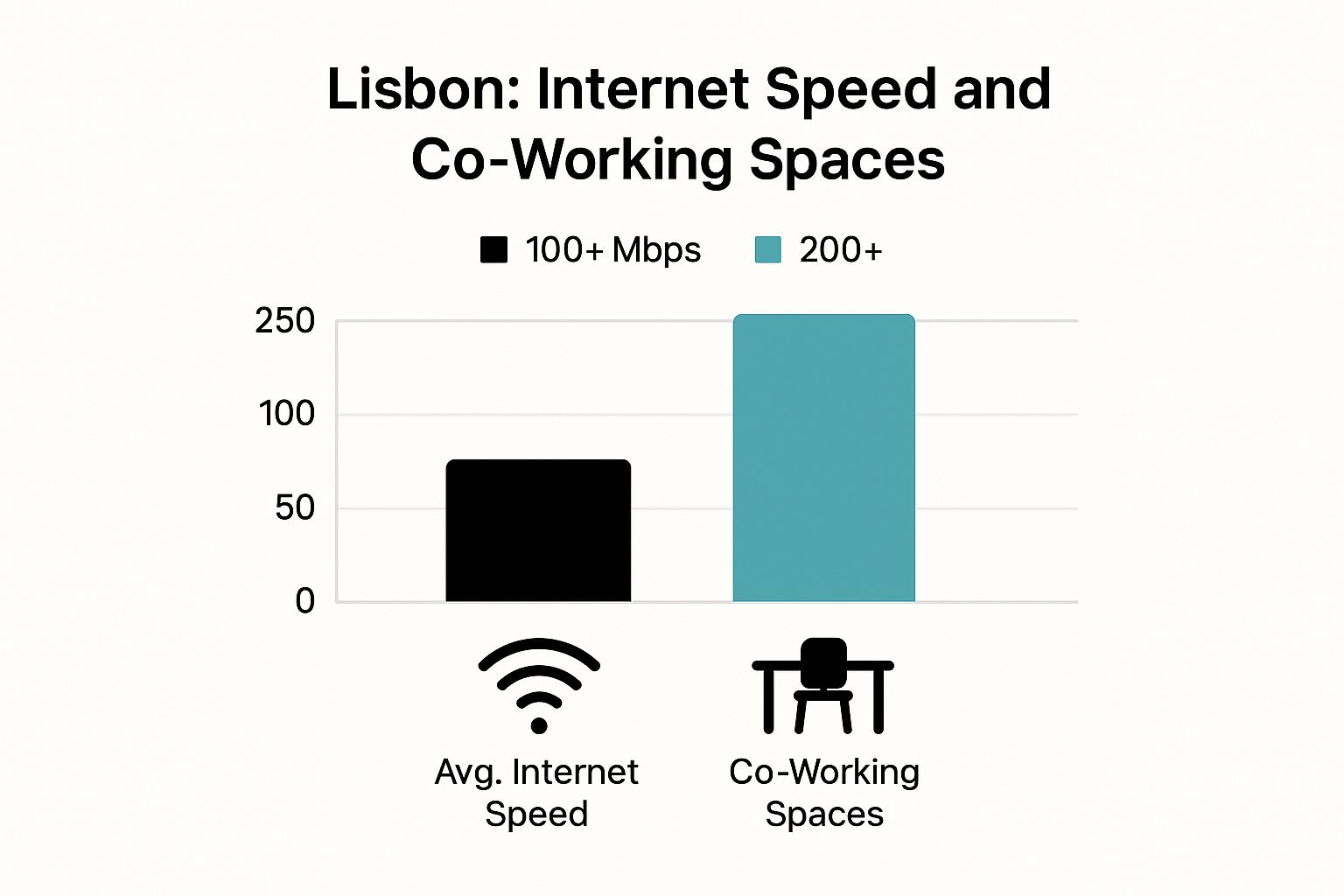 Lisbon: Internet Speed and Co-Working Spaces

100+ Mbps
200+

250
100
50
0

Avg. Internet Speed

Co-Working Spaces