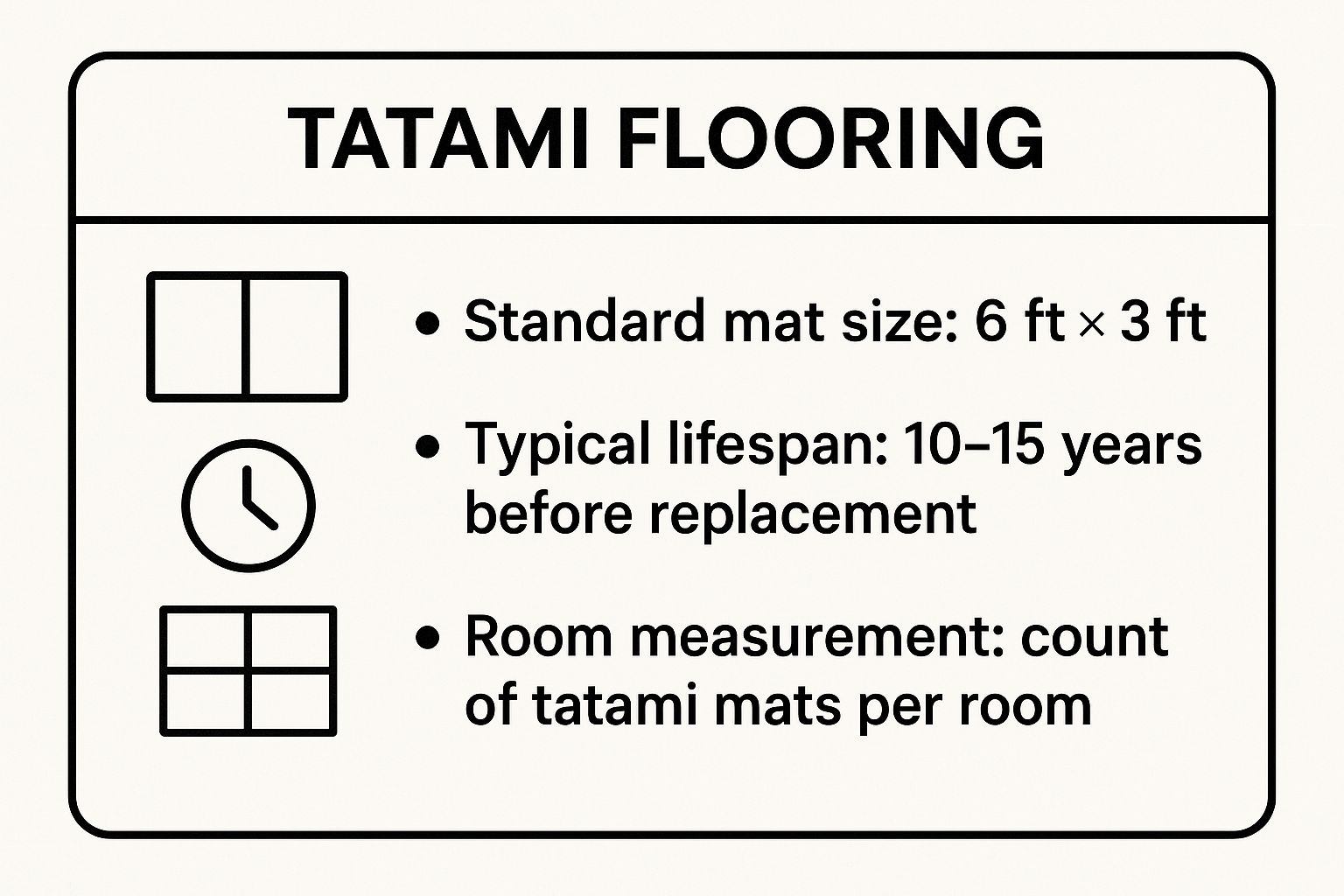 TATAMI FLOORING

• Standard mat size: 6 ft × 3 ft

• Typical lifespan: 10–15 years before replacement

• Room measurement: count of tatami mats per room