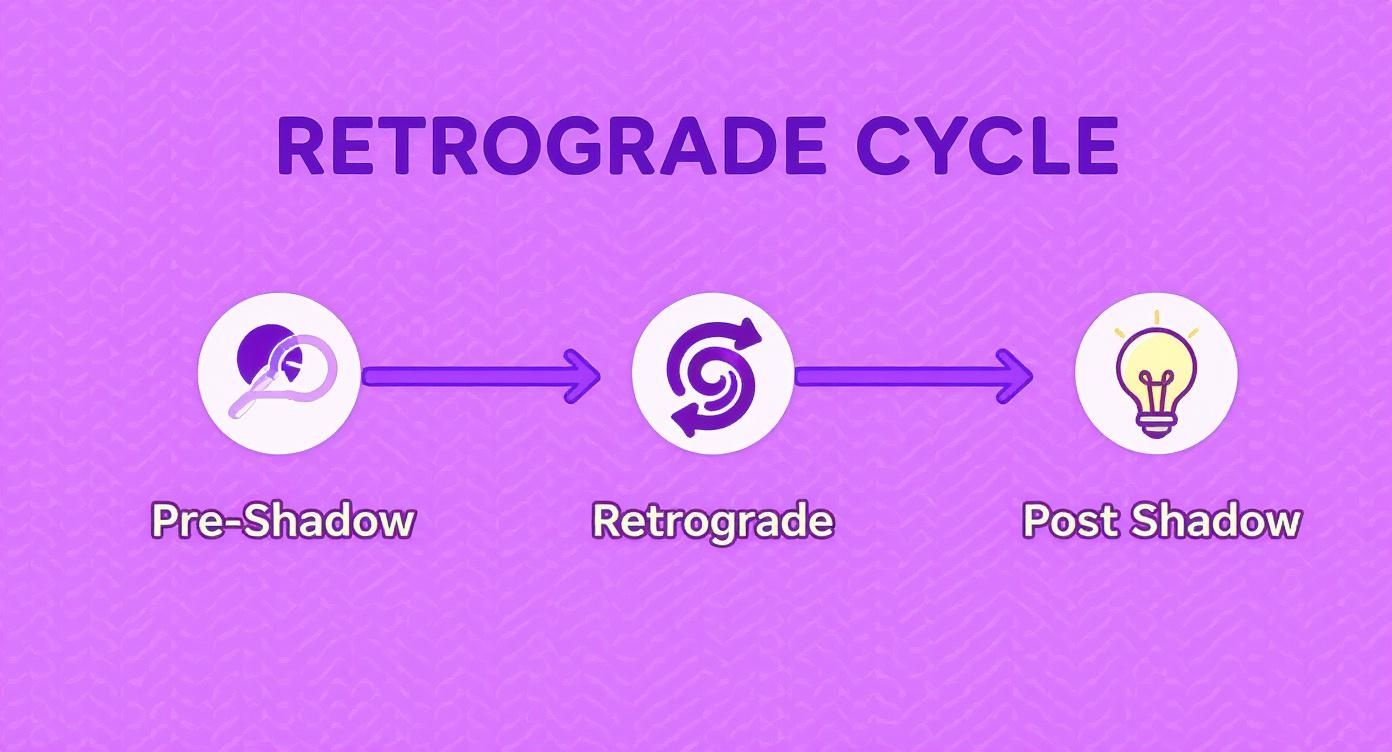 RETROGRADE CYCLE

Pre-Shadow

Retrograde

Post Shadow