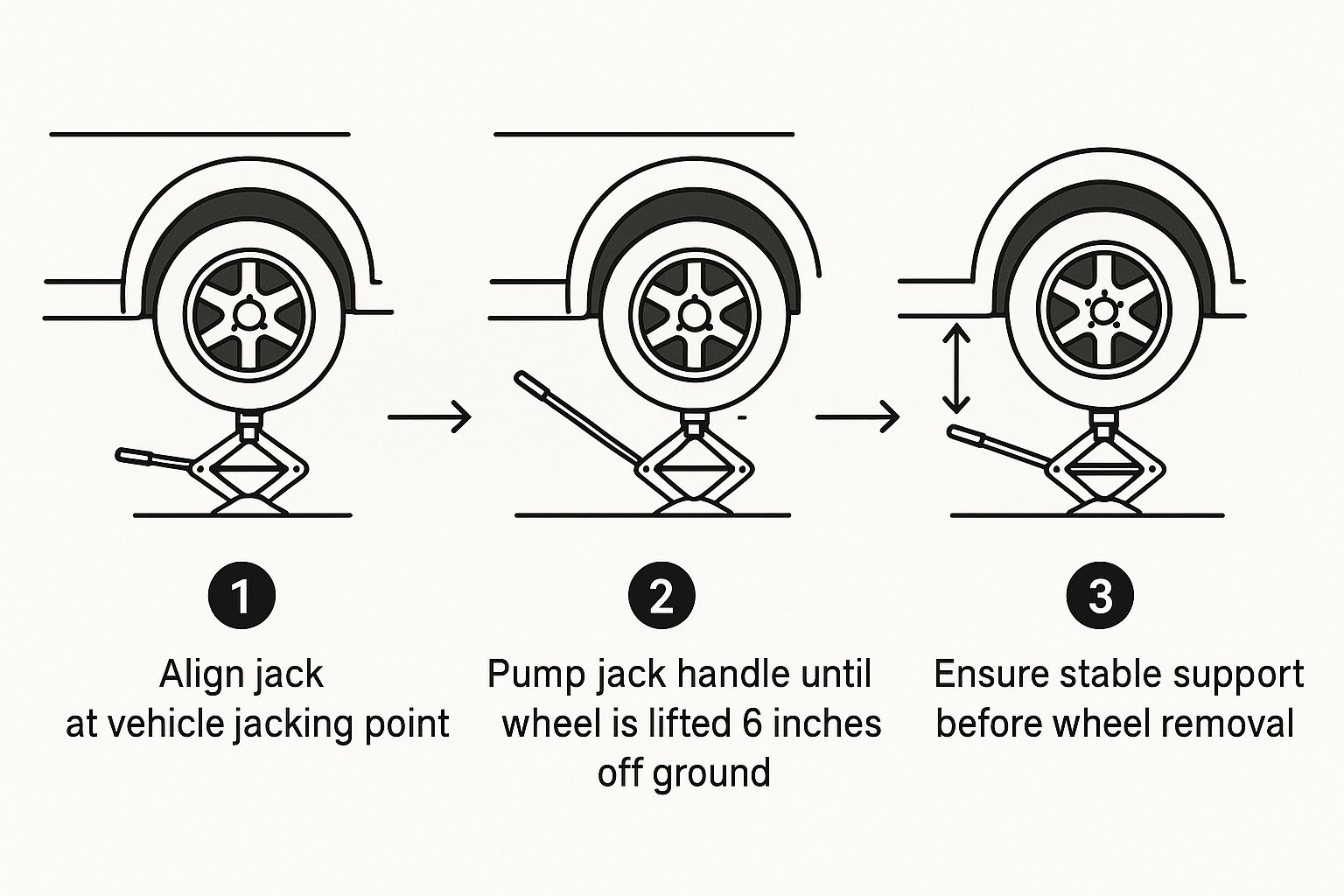 1

Align jack at vehicle jacking point

2

Pump jack handle until wheel is lifted 6 inches off ground

3

Ensure stable support before wheel removal