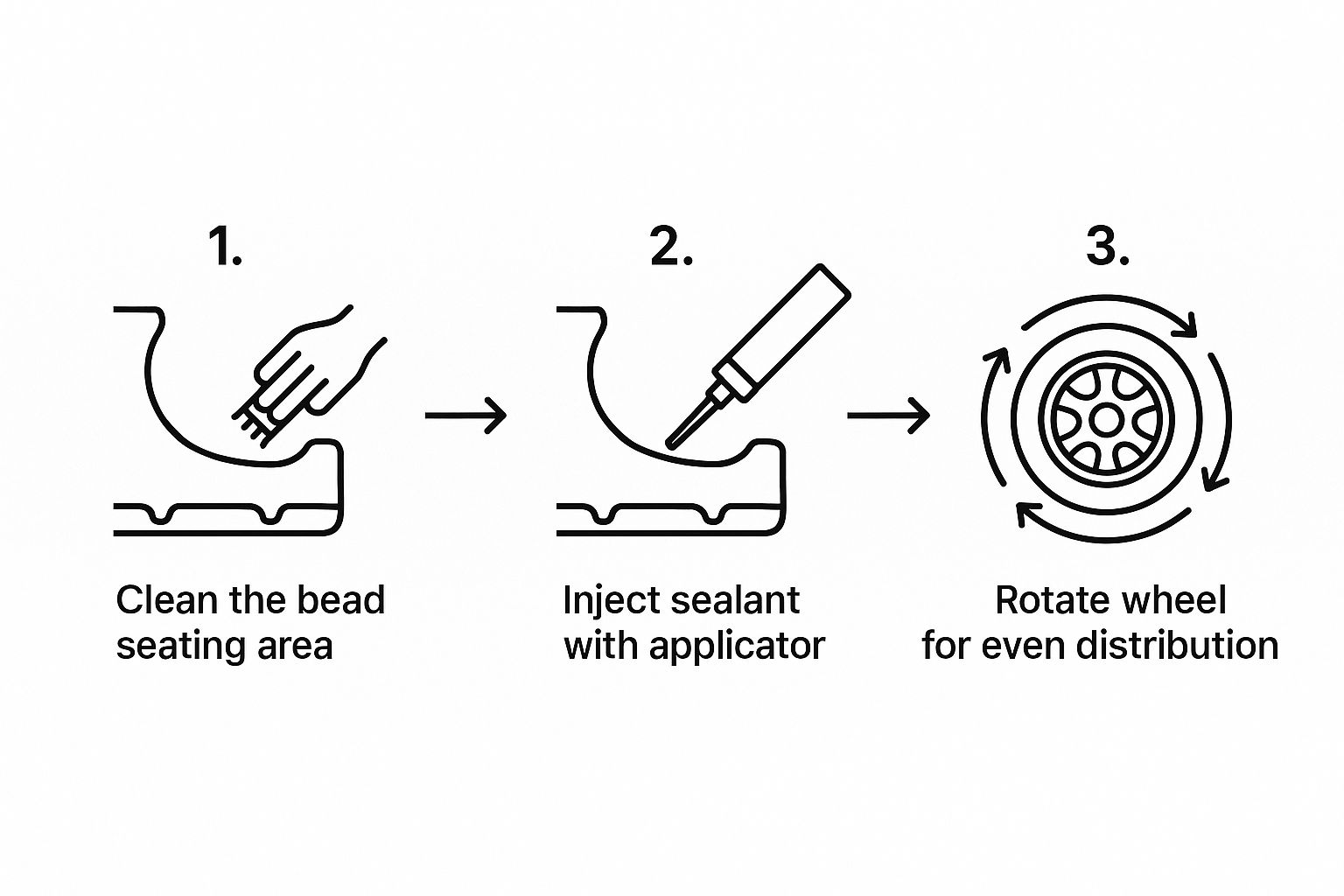 1.

Clean the bead seating area

2.

Inject sealant with applicator

3.

Rotate wheel for even distribution