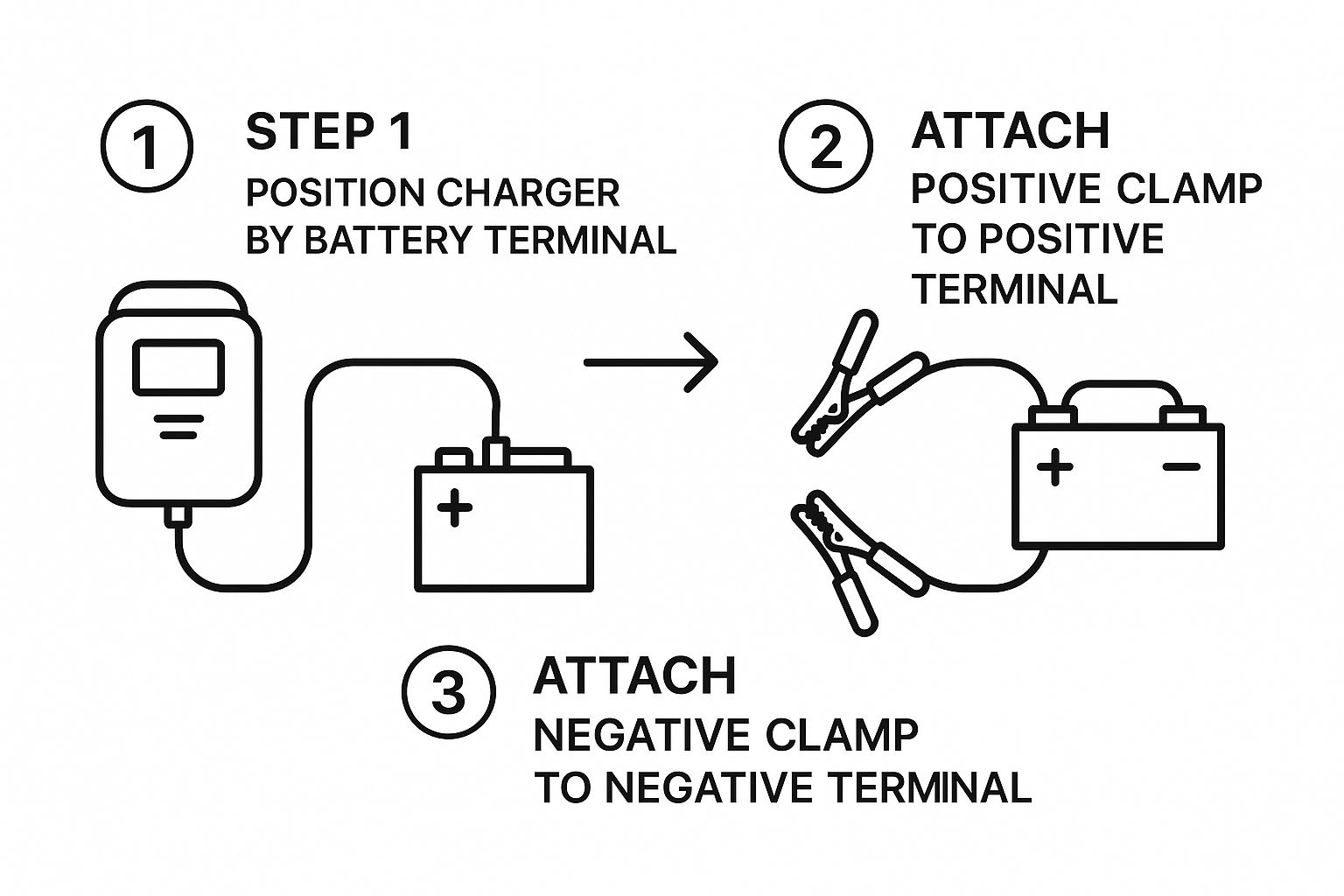 1 STEP 1
POSITION CHARGER BY BATTERY TERMINAL

+

2 ATTACH
POSITIVE CLAMP TO POSITIVE TERMINAL

+ −

3 ATTACH
NEGATIVE CLAMP TO NEGATIVE TERMINAL