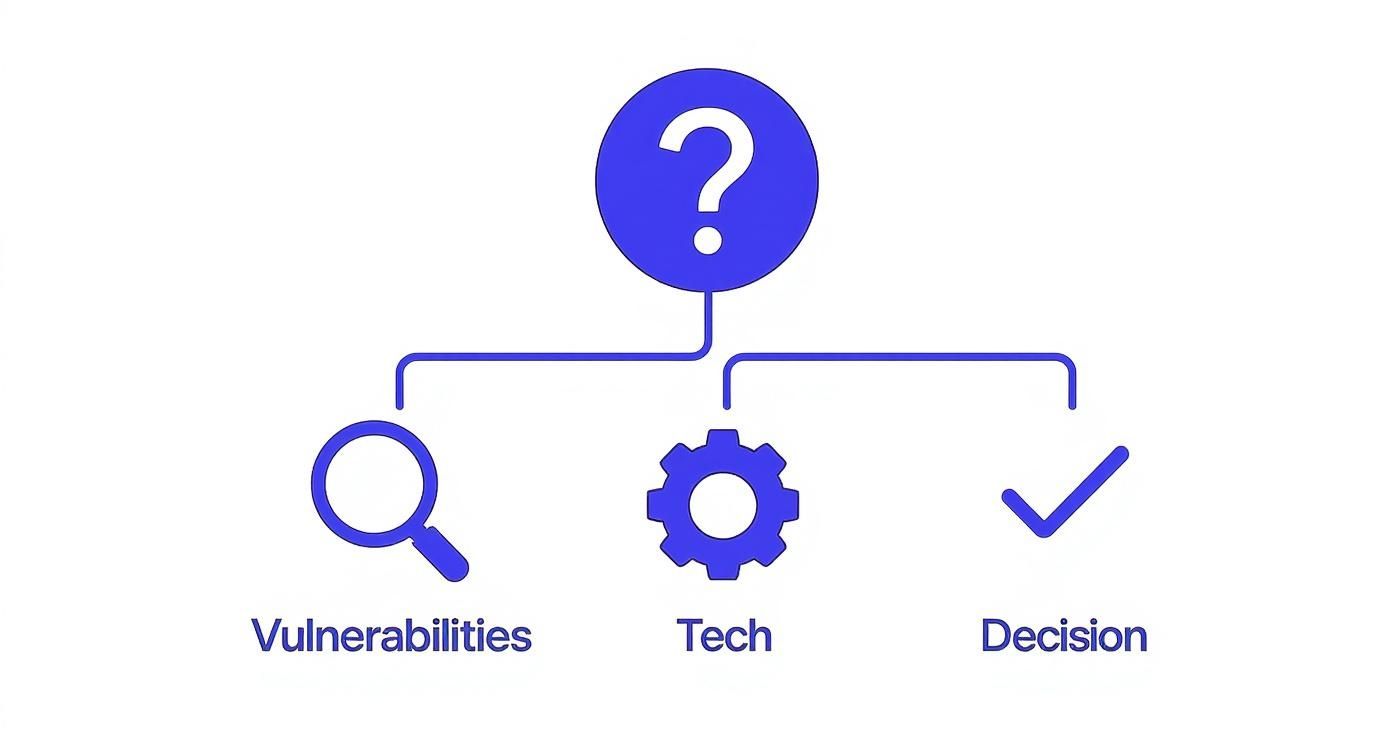 ?

Vulnerabilities

Tech

Decision