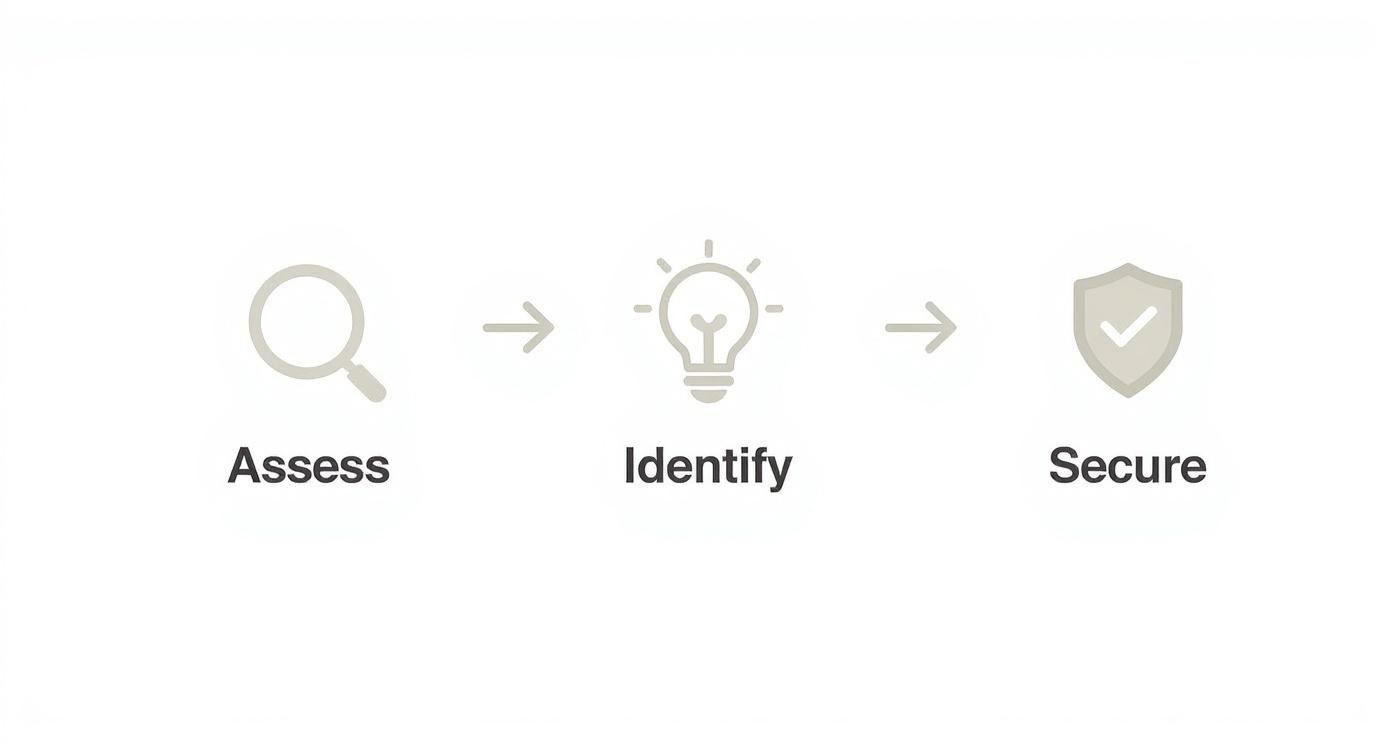 Assess

Identify

Secure