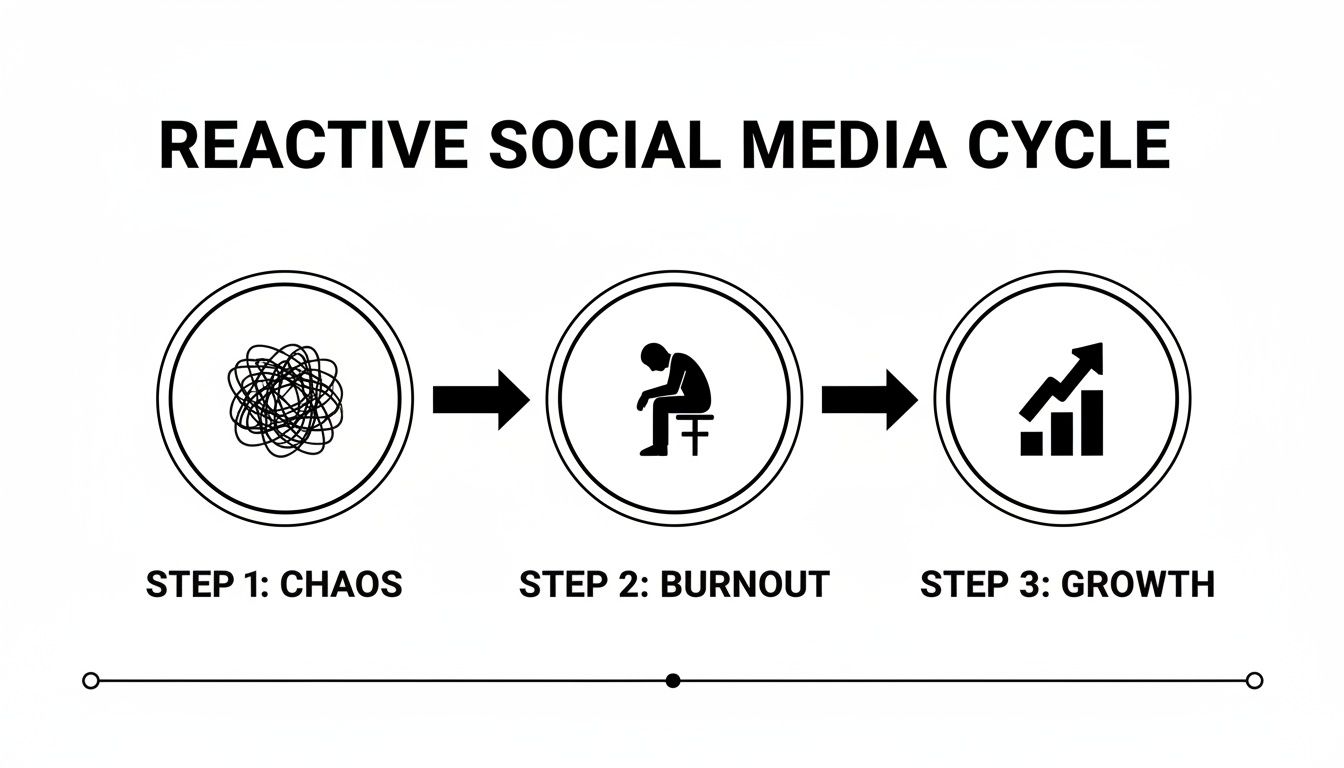 REACTIVE SOCIAL MEDIA CYCLE

STEP 1: CHAOS

STEP 2: BURNOUT

STEP 3: GROWTH