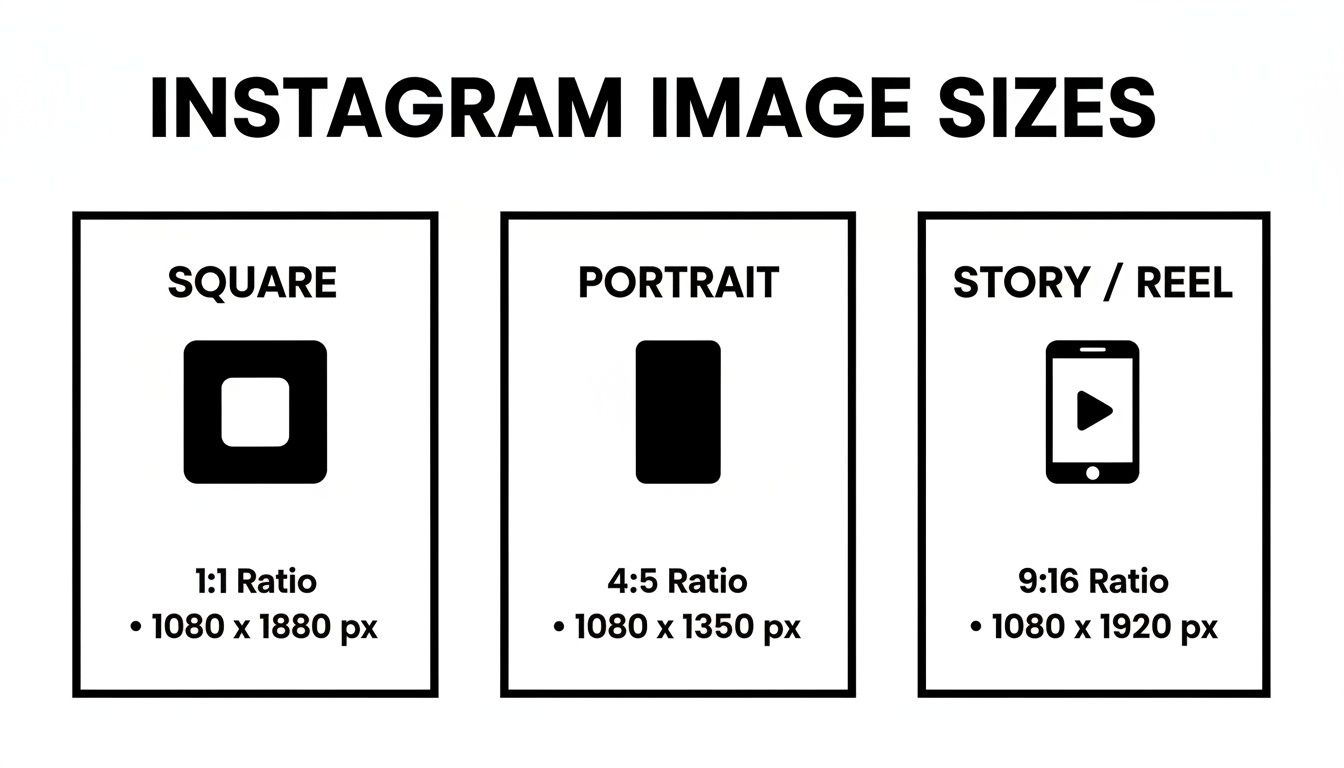 INSTAGRAM IMAGE SIZES

SQUARE

1:1 Ratio
• 1080 x 1880 px

PORTRAIT

4:5 Ratio
• 1080 x 1350 px

STORY / REEL

9:16 Ratio
• 1080 x 1920 px