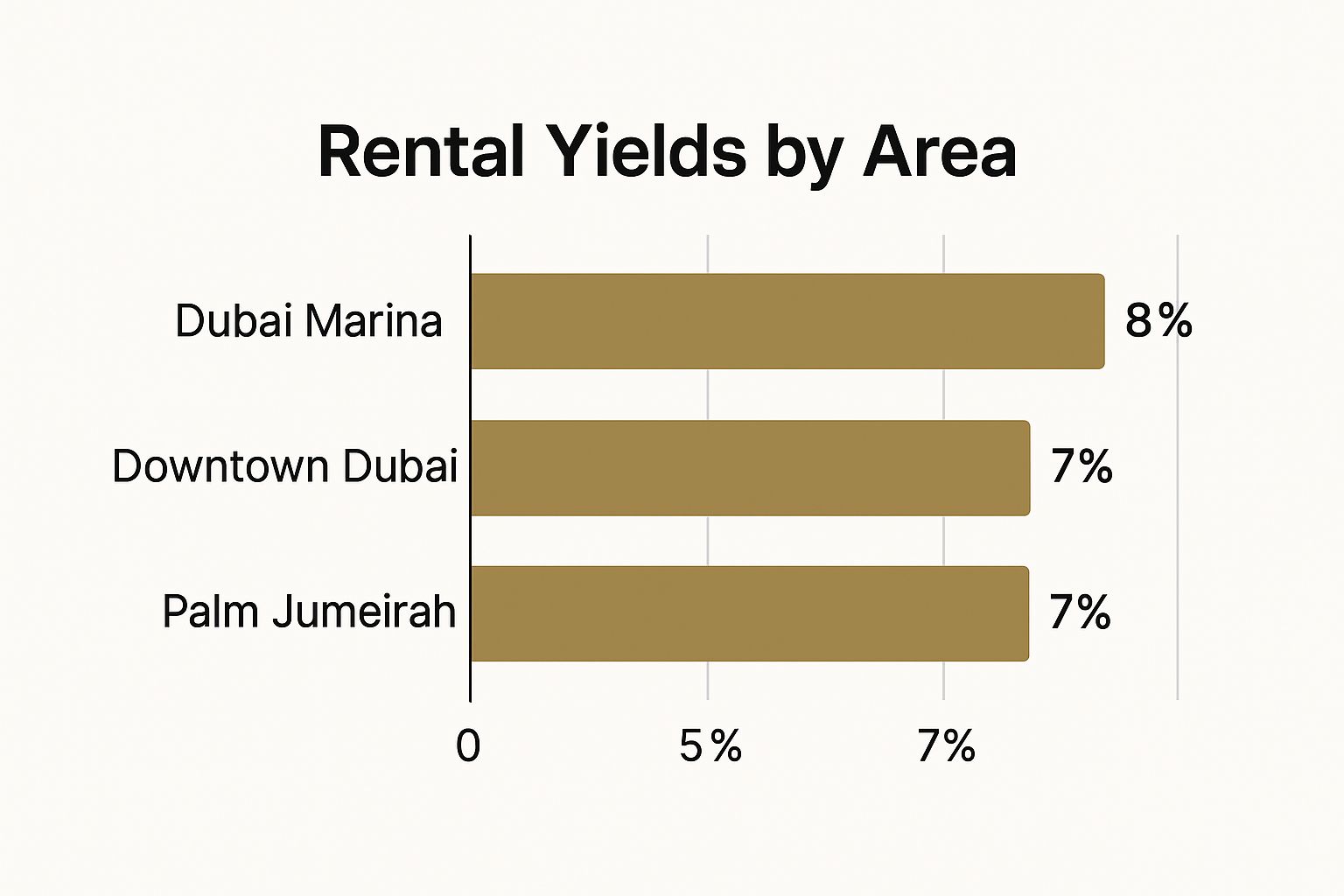 Rental Yields by Area

Dubai Marina 8%

Downtown Dubai 7%

Palm Jumeirah 7%

0 5% 7%