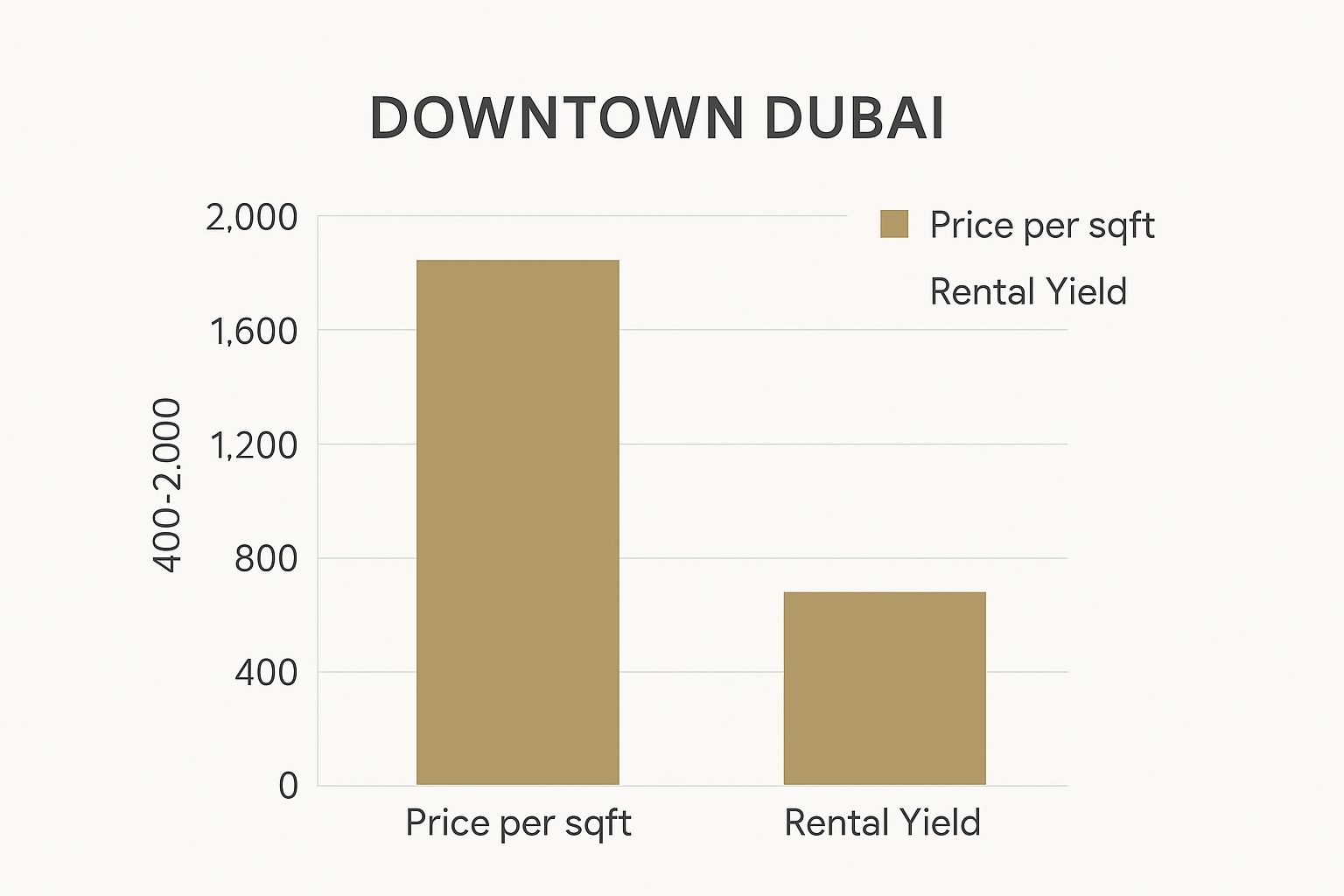 DOWNTOWN DUBAI

Price per sqft
Rental Yield

400-2.000

2,000
1,600
1,200
800
400
0

Price per sqft
Rental Yield