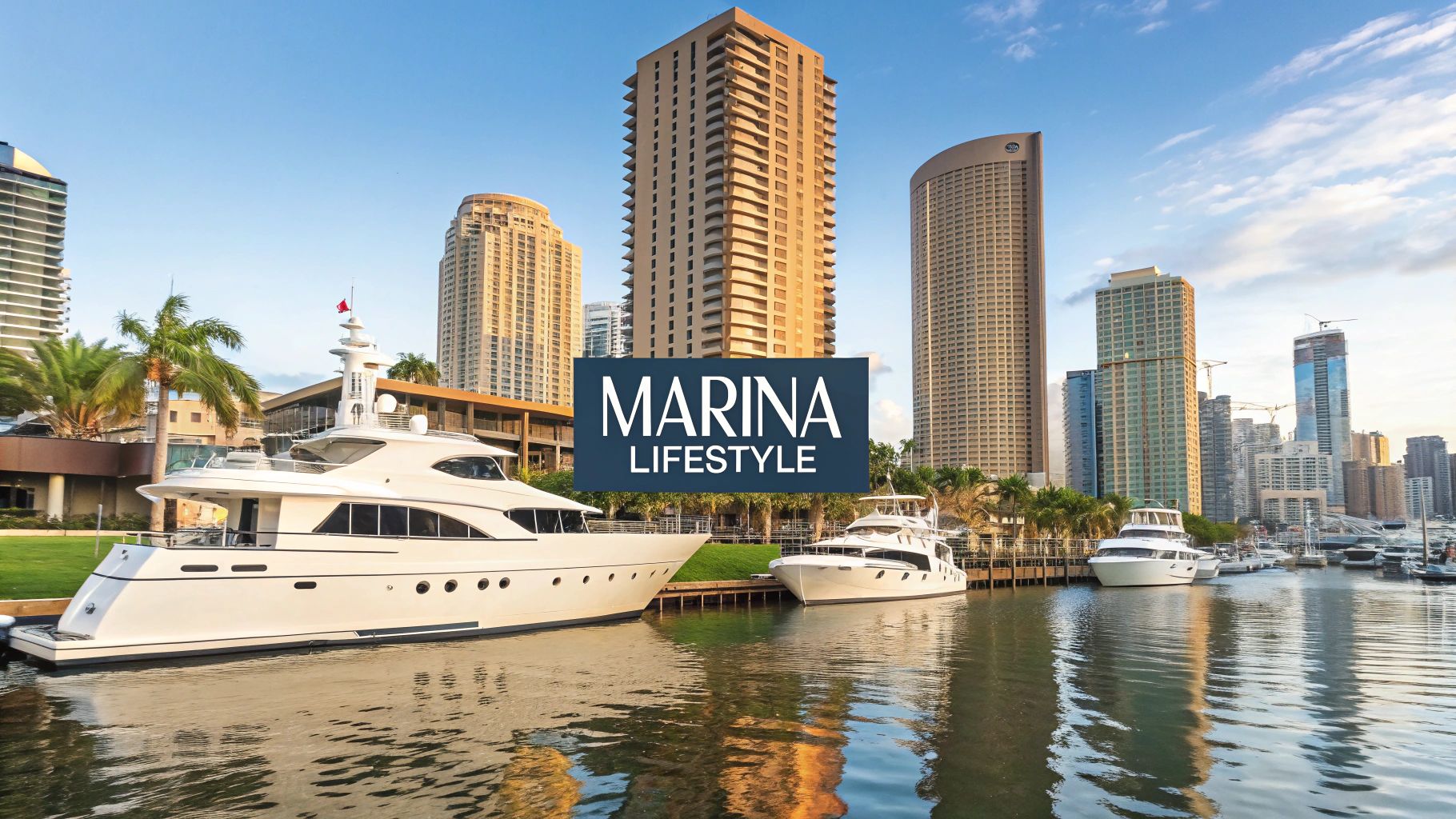 MARINA
LIFESTYLE