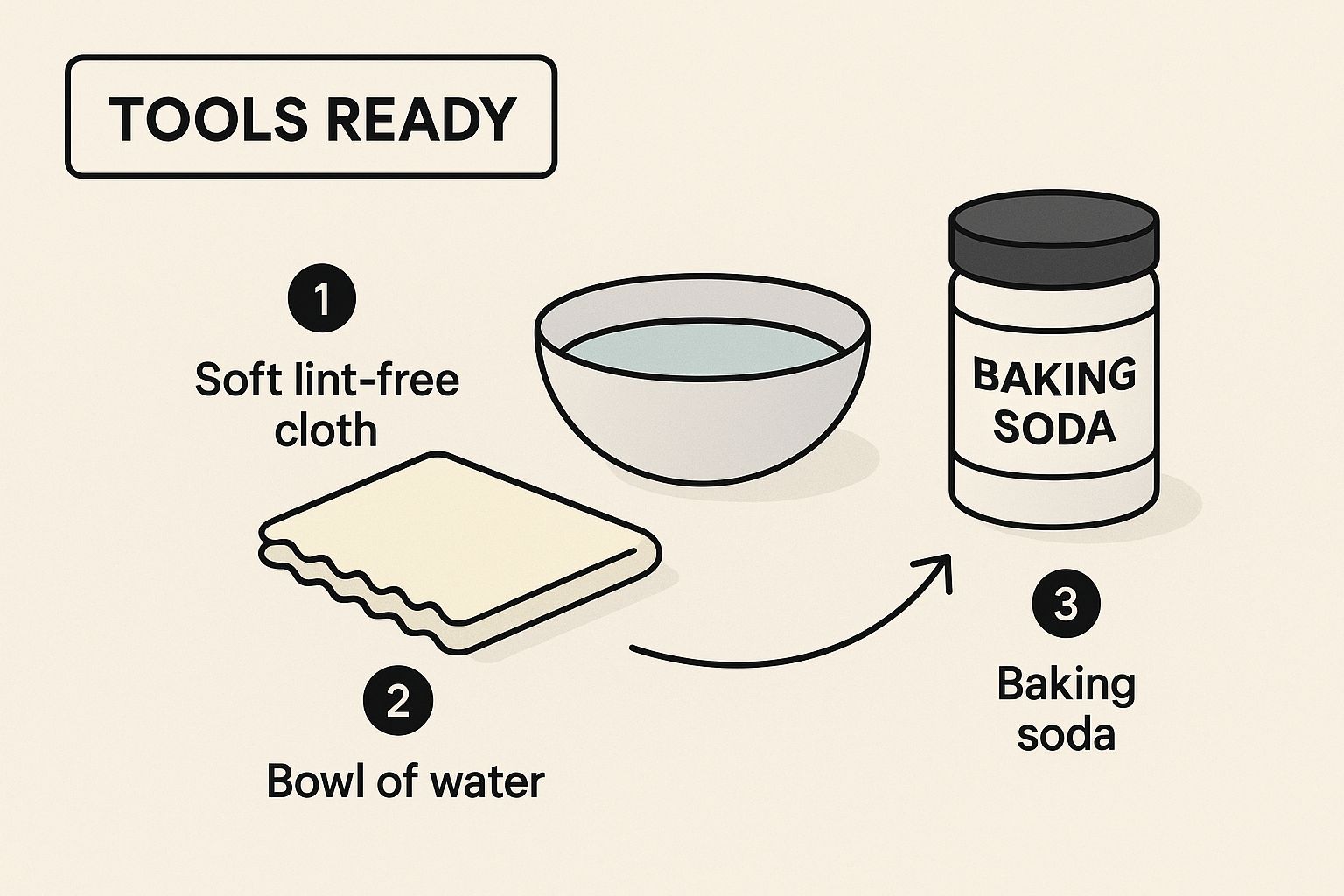 TOOLS READY

1

Soft lint-free cloth

BAKING SODA

2

Bowl of water

3

Baking soda