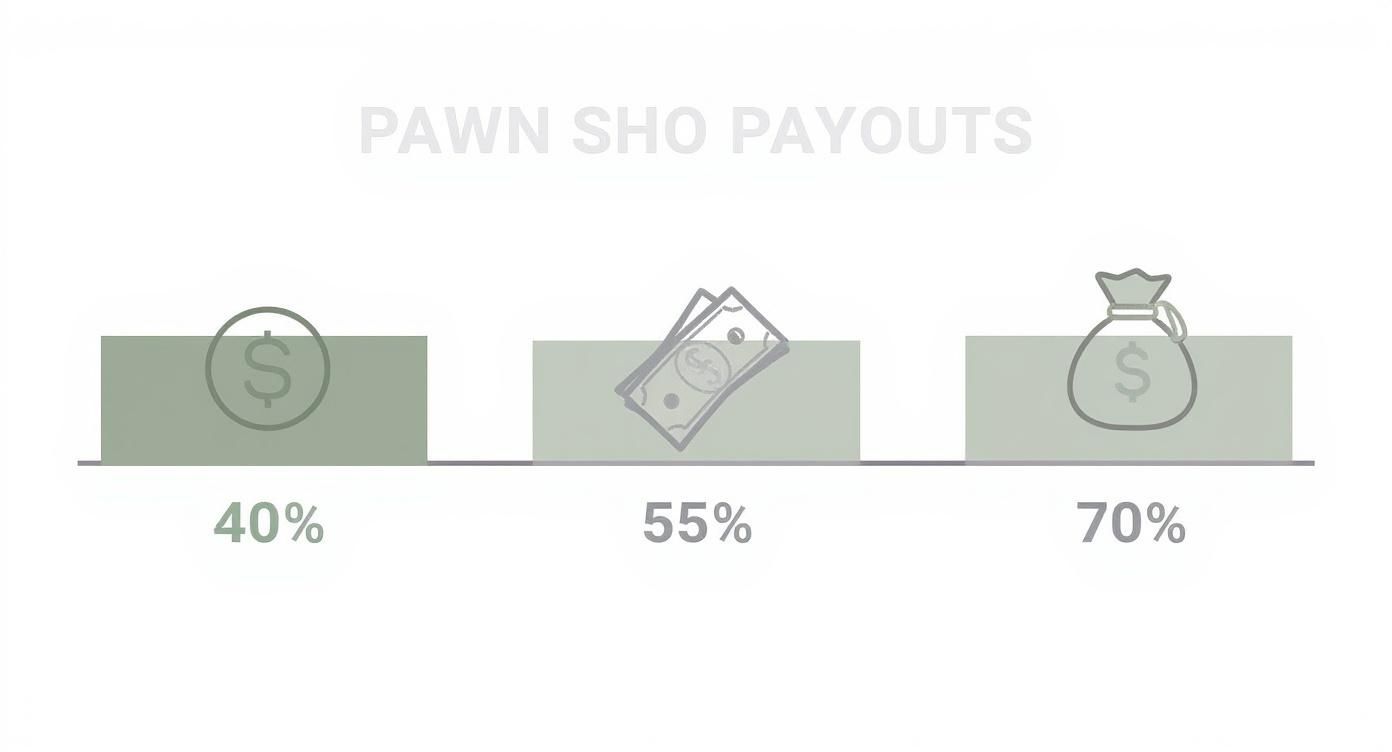 PAWN SHO PAYOUTS

$

$

$

40%

55%

70%