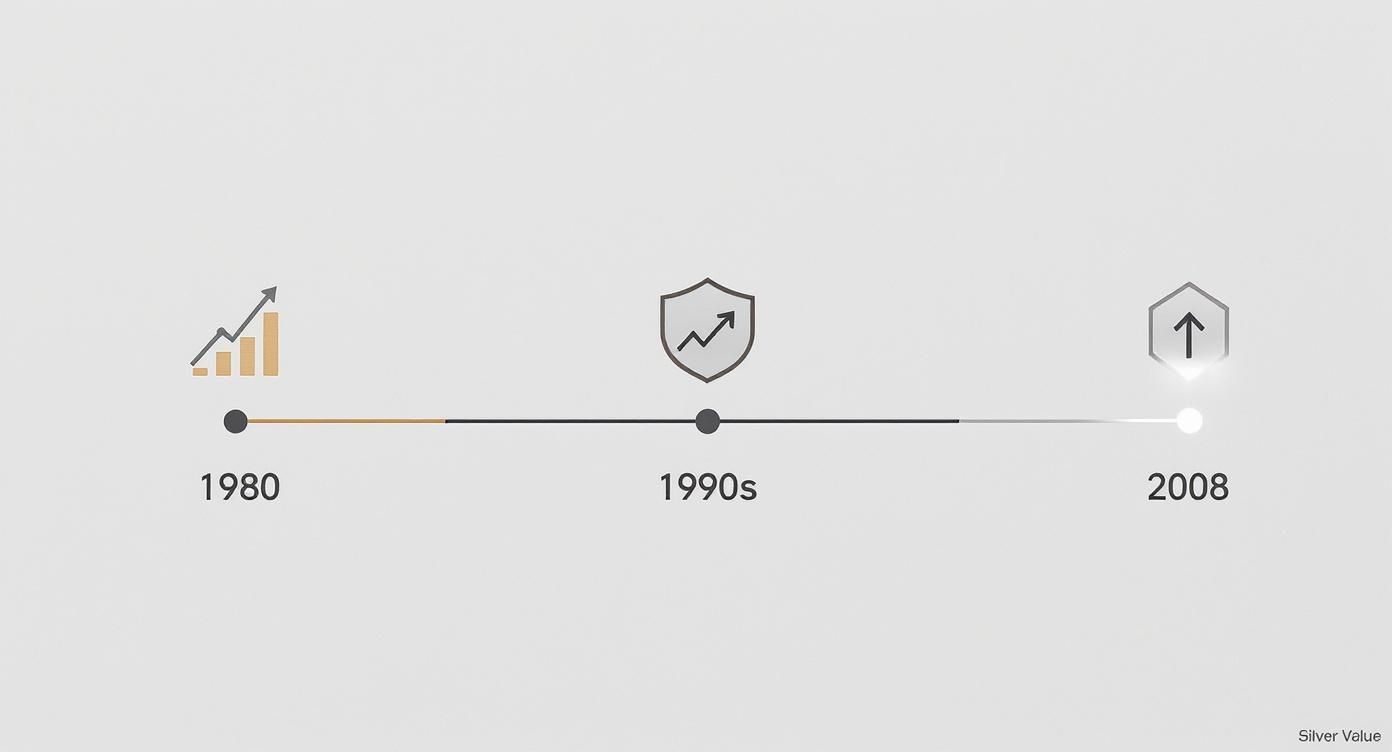 1980

1990s

2008

Silver Value