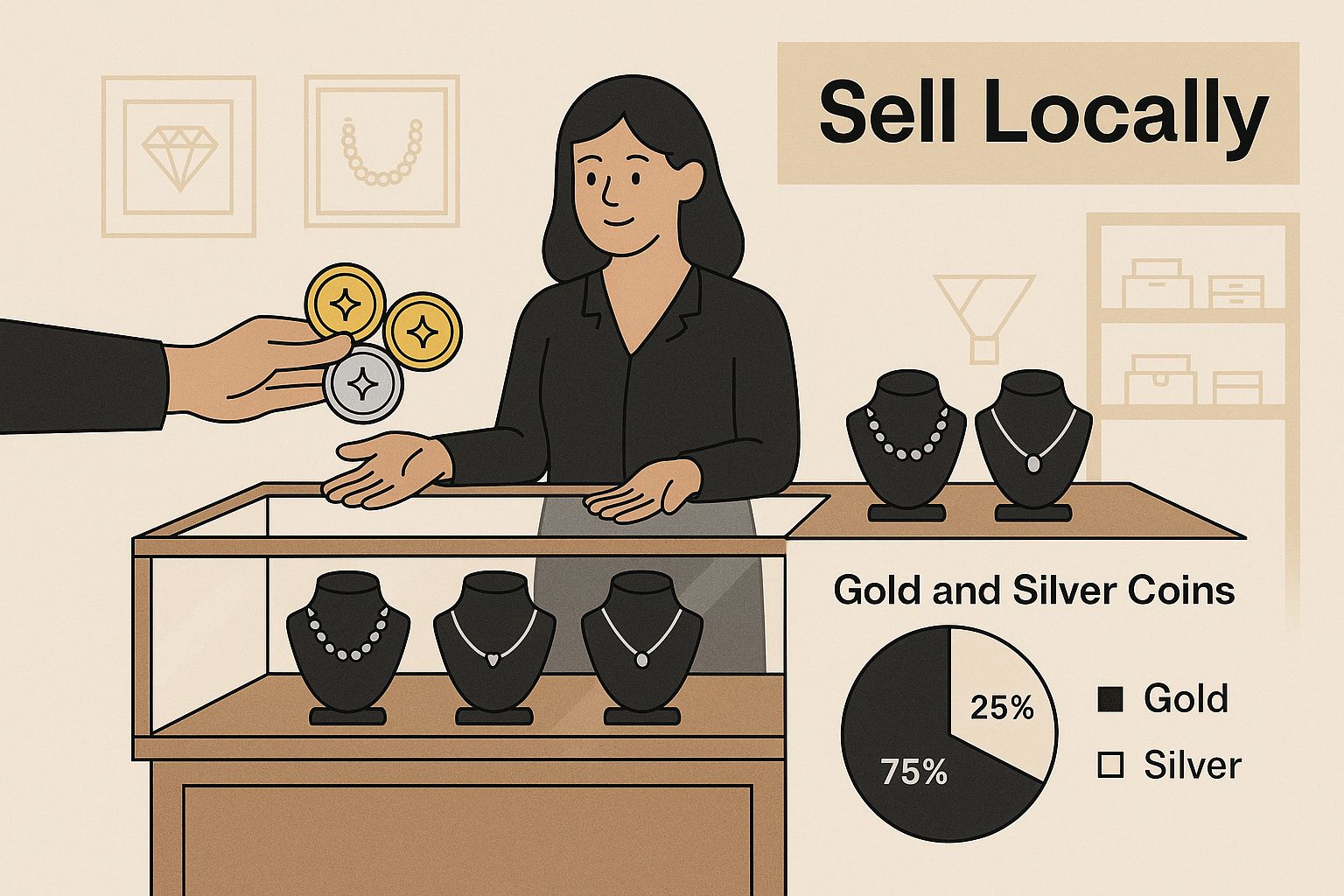 Sell Locally

Gold and Silver Coins

25%

75%

Gold

Silver