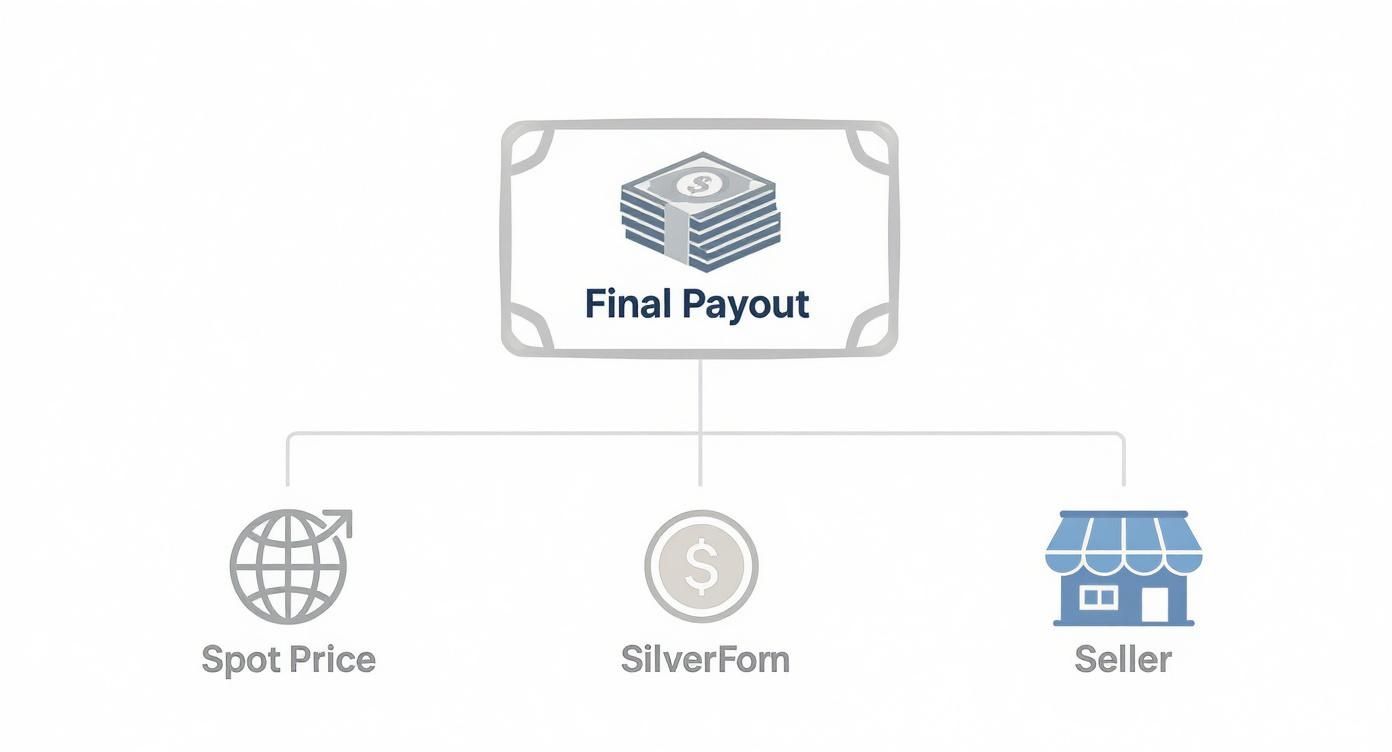 Final Payout

Spot Price

SilverForn

Seller