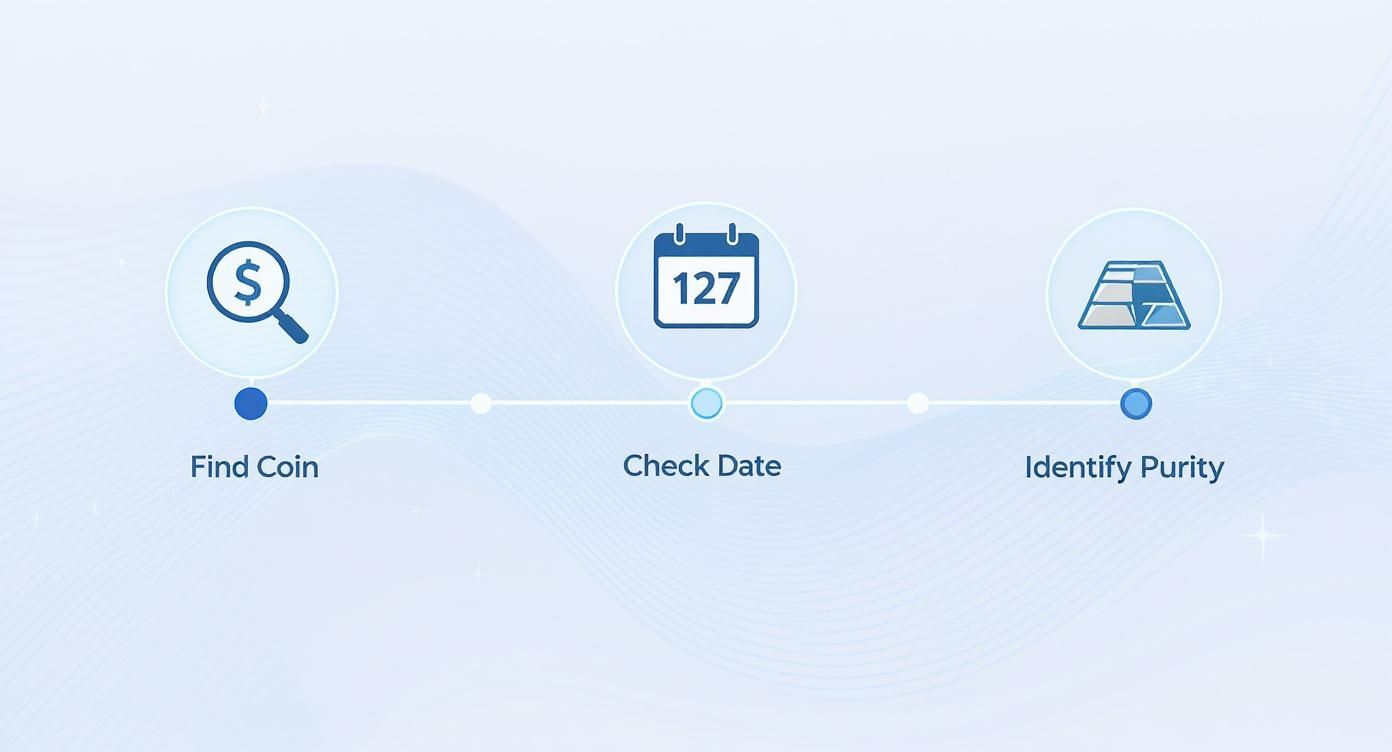 $
127
Find Coin
Check Date
Identify Purity