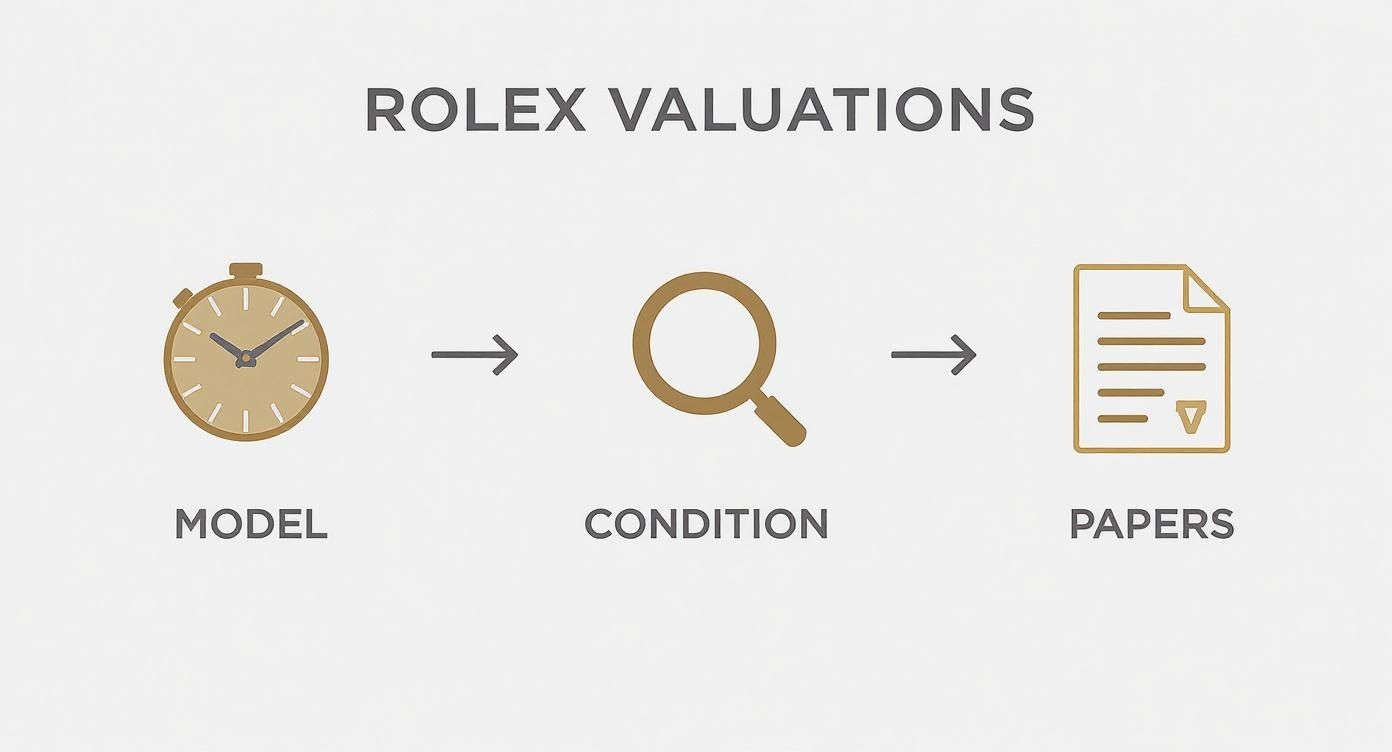 ROLEX VALUATIONS

MODEL

CONDITION

PAPERS