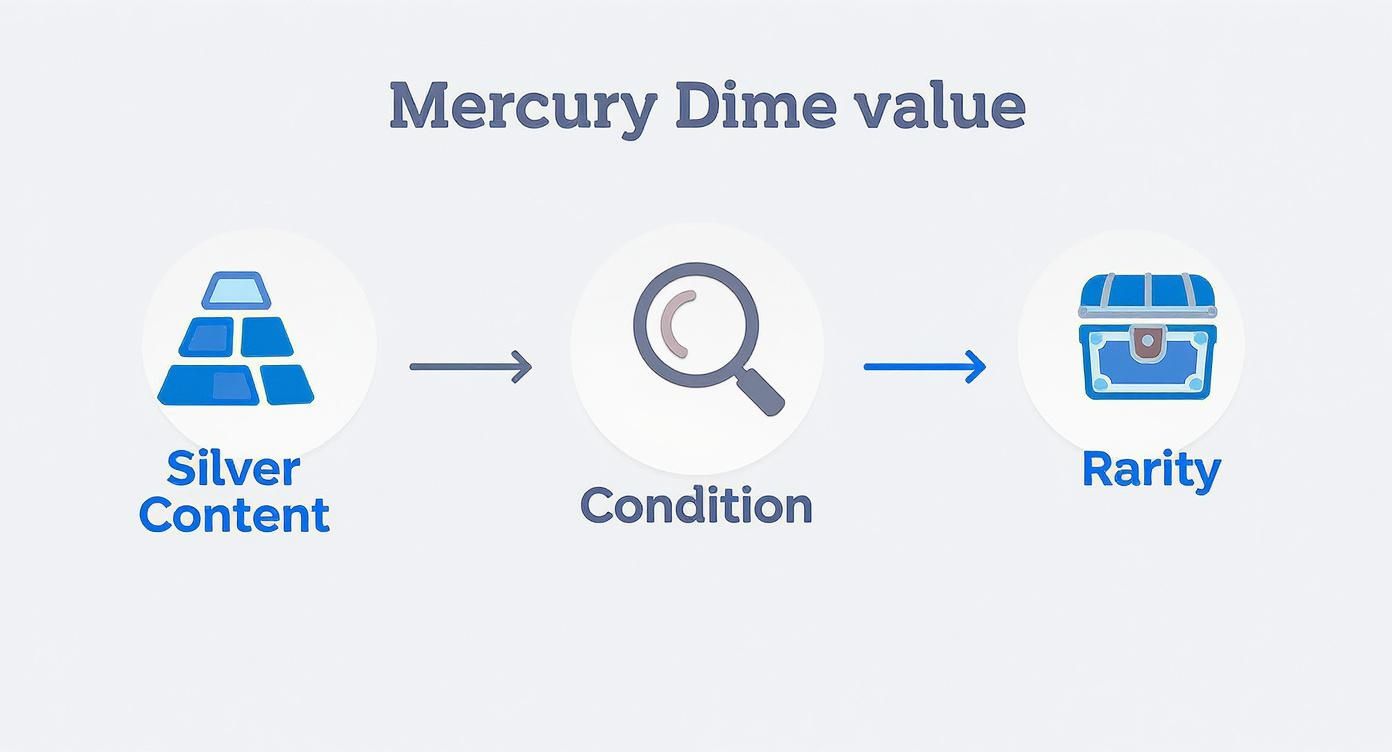 Mercury Dime value

Silver Content

Condition

Rarity