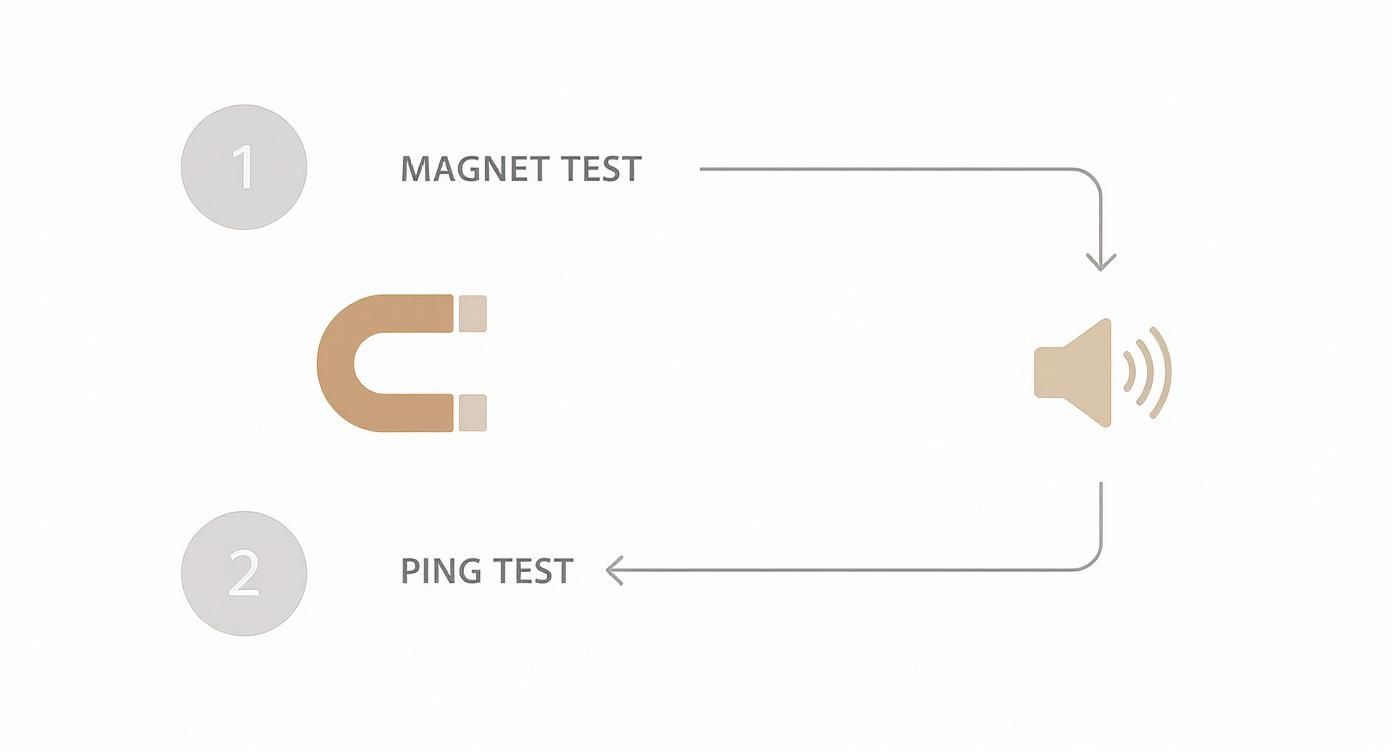 1

MAGNET TEST

2

PING TEST